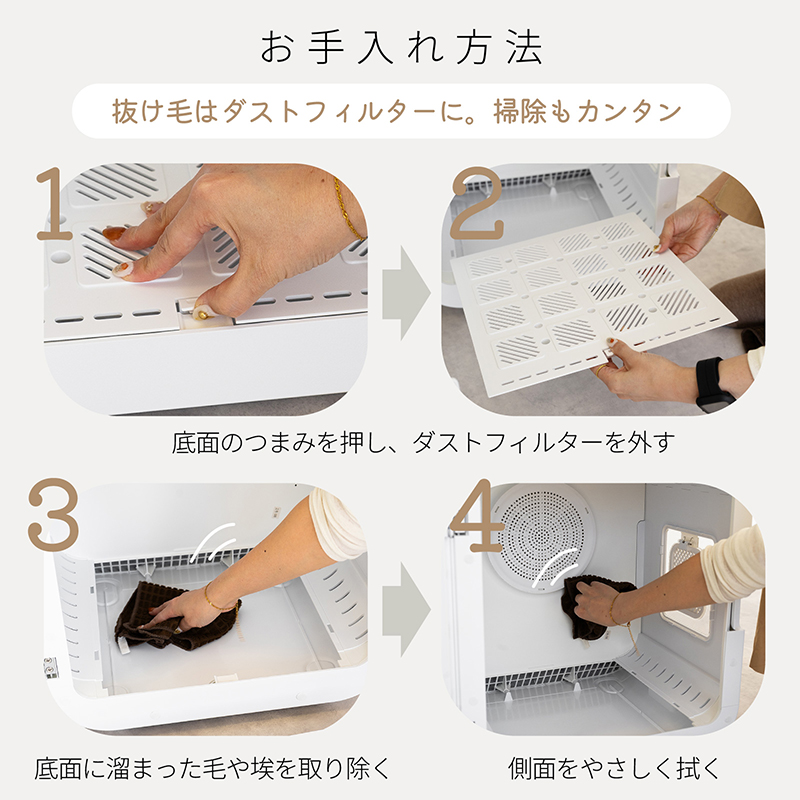 お手入れ方法

抜け毛はダストフィルターに。掃除もカンタン

1

2

底面のつまみを押し、ダストフィルターを外す

3

4

底面に溜まった毛や埃を取り除く

側面をやさしく拭く