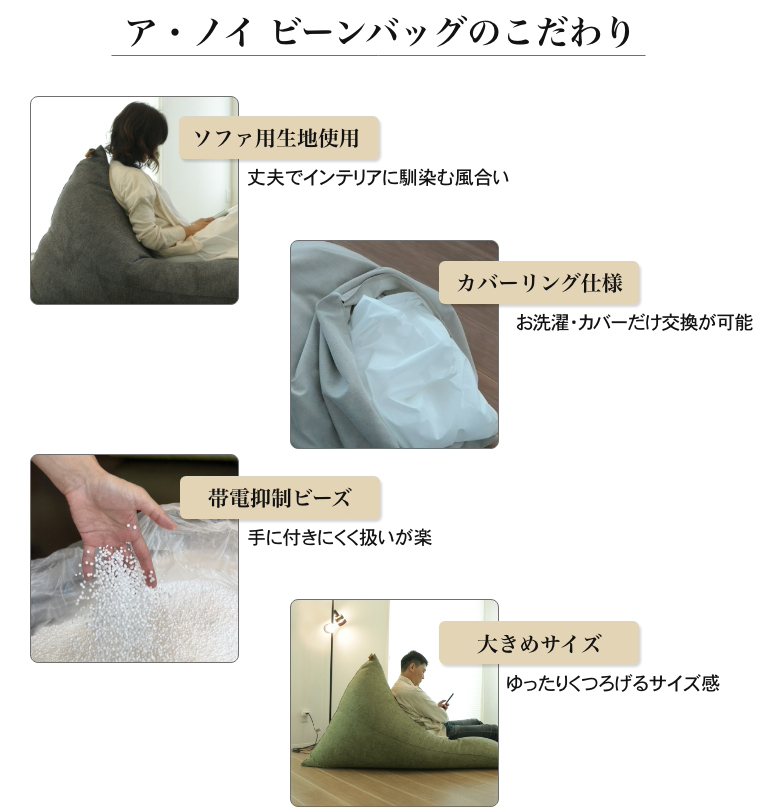 ア・ノイ ビーンバッグのこだわり

ソファ用生地使用
丈夫でインテリアに馴染む風合い

カバーリング仕様
お洗濯・カバーだけ交換が可能

帯電抑制ビーズ
手に付きにくく扱いが楽

大きめサイズ
ゆったりくつろげるサイズ感