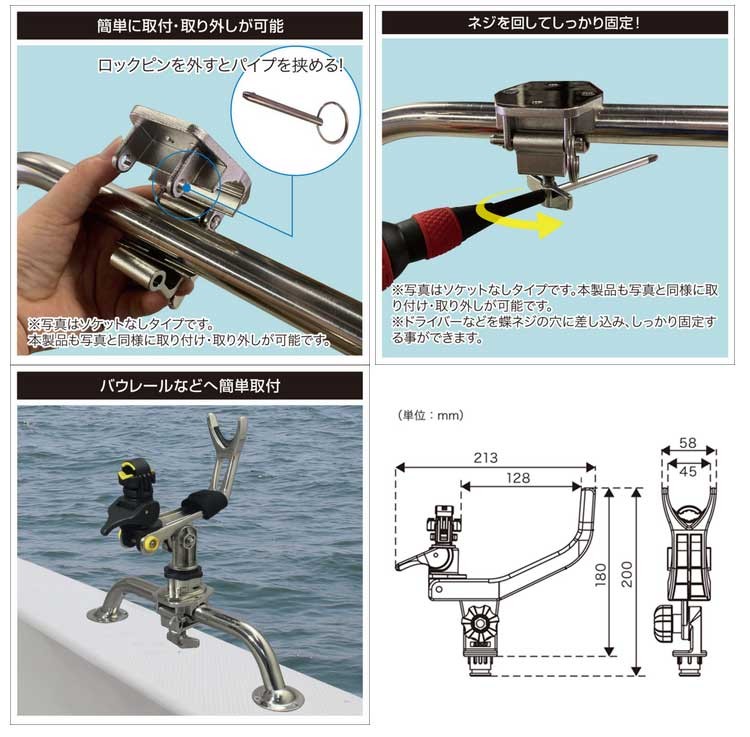 簡単に取付･取り外しが可能

ロックピンを外すとパイプを挟める!

※写真はソケットなしタイプです。
本製品も写真と同様に取り付け･取り外しが可能です。

ネジを回してしっかり固定!

※写真はソケットなしタイプです。本製品も写真と同様に取り付け･取り外しが可能です。
※ドライバーなどを蝶ネジの穴に差し込み、しっかり固定する事ができます。

バウレールなどへ簡単取付

(単位:mm)

213
128
180
200
58
45