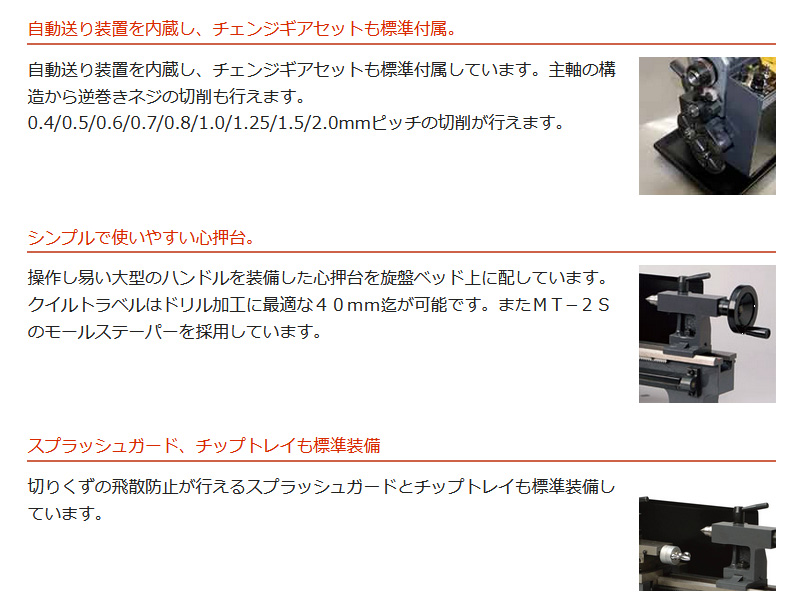 自動送り装置を内蔵し、チェンジギアセットも標準付属。

自動送り装置を内蔵し、チェンジギアセットも標準付属しています。主軸の構造から逆巻きネジの切削も行えます。
0.4/0.5/0.6/0.7/0.8/1.0/1.25/1.5/2.0mmピッチの切削が行えます。

シンプルで使いやすい心押台。

操作し易い大型のハンドルを装備した心押台を旋盤ベッド上に配しています。クイルトラベルはドリル加工に最適な４０mm迄が可能です。またＭＴ－２Ｓのモールステーパーを採用しています。

スプラッシュガード、チップトレイも標準装備

切りくずの飛散防止が行えるスプラッシュガードとチップトレイも標準装備しています。