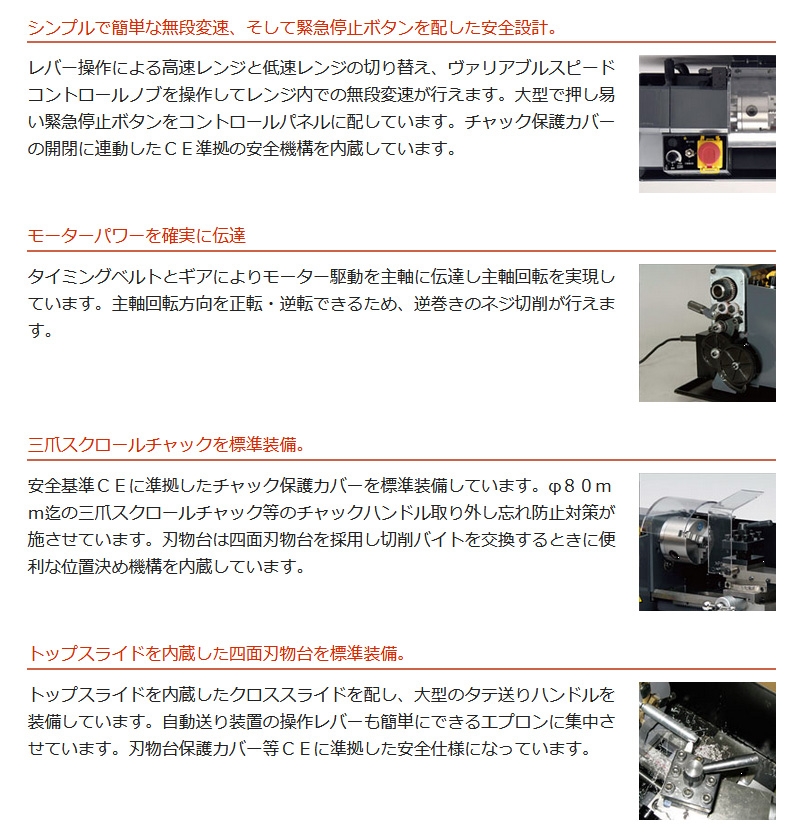 シンプルで簡単な無段変速、そして緊急停止ボタンを配した安全設計。

レバー操作による高速レンジと低速レンジの切り替え、ヴァリアブルスピードコントロールノブを操作してレンジ内での無段変速が行えます。大型で押し易い緊急停止ボタンをコントロールパネルに配しています。チャック保護カバーの開閉に連動したＣＥ準拠の安全機構を内蔵しています。

モーターパワーを確実に伝達

タイミングベルトとギアによりモーター駆動を主軸に伝達し主軸回転を実現しています。主軸回転方向を正転・逆転できるため、逆巻きのネジ切削が行えます。

三爪スクロールチャックを標準装備。

安全基準ＣＥに準拠したチャック保護カバーを標準装備しています。φ８０ｍｍ迄の三爪スクロールチャック等のチャックハンドル取り外し忘れ防止対策が施させています。刃物台は四面刃物台を採用し切削バイトを交換するときに便利な位置決め機構を内蔵しています。

トップスライドを内蔵した四面刃物台を標準装備。

トップスライドを内蔵したクロススライドを配し、大型のタテ送りハンドルを装備しています。自動送り装置の操作レバーも簡単にできるエプロンに集中させています。刃物台保護カバー等ＣＥに準拠した安全仕様になっています。