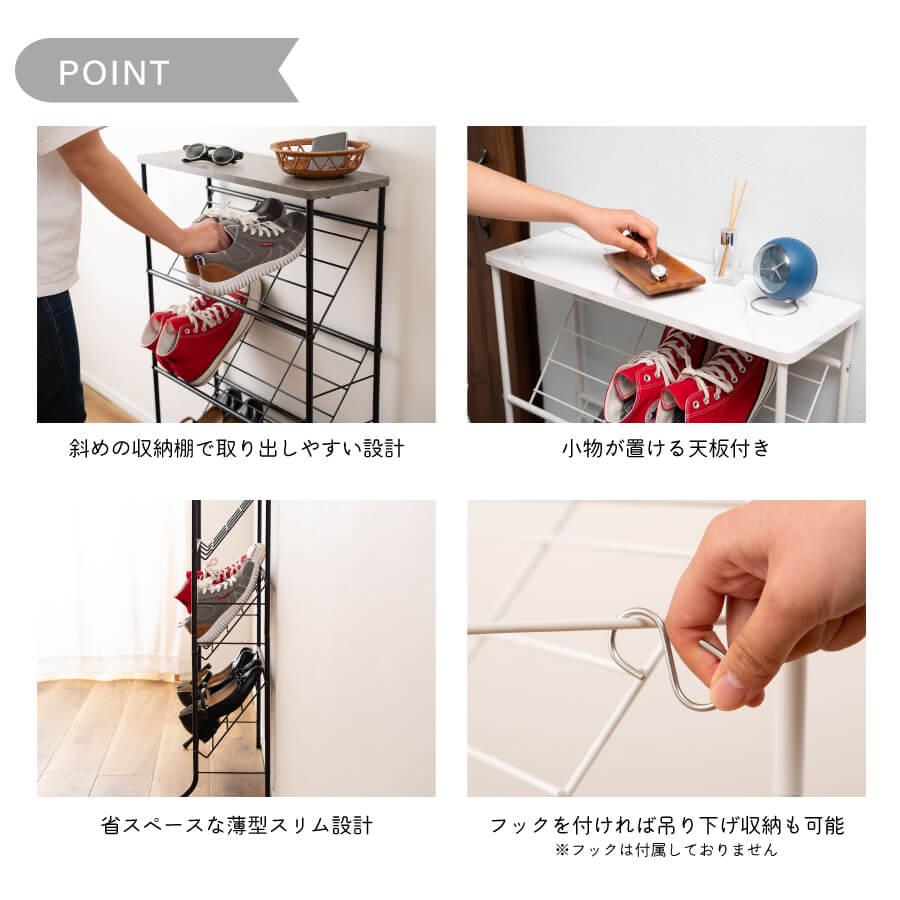 POINT

斜めの収納棚で取り出しやすい設計

小物が置ける天板付き

省スペースな薄型スリム設計

フックを付ければ吊り下げ収納も可能
※フックは付属しておりません