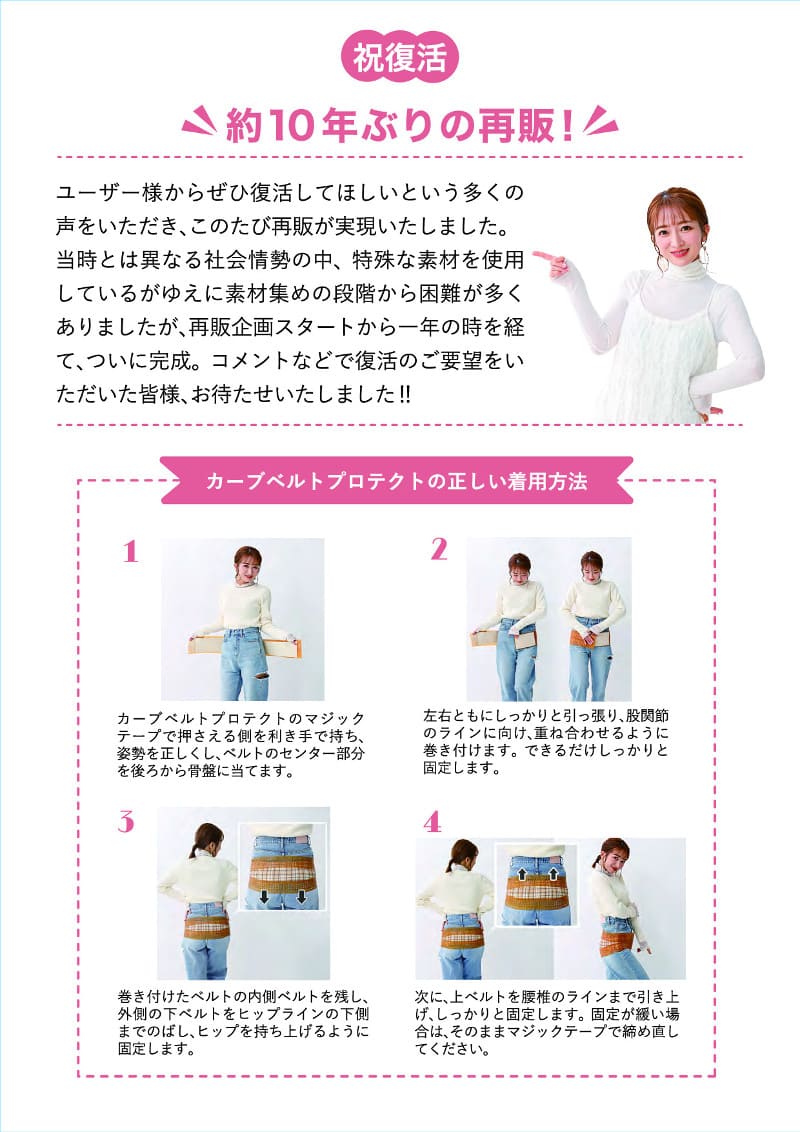 祝復活

約10年ぶりの再販！

ユーザー様からぜひ復活してほしいという多くの声をいただき、このたび再販が実現いたしました。当時とは異なる社会情勢の中、特殊な素材を使用しているがゆえに素材集めの段階から困難が多くありましたが、再販企画スタートから一年の時を経て、ついに完成。コメントなどで復活のご要望をいただいた皆様、お待たせいたしました!!

カーブベルトプロテクトの正しい着用方法

1

カーブベルトプロテクトのマジックテープで押さえる側を利き手で持ち、姿勢を正しくし、ベルトのセンター部分を後ろから骨盤に当てます。

2

左右ともにしっかりと引っ張り、股関節のラインに向け、重ね合わせるように巻き付けます。できるだけしっかりと固定します。

3

巻き付けたベルトの内側ベルトを残し、外側の下ベルトをヒップラインの下側までのばし、ヒップを持ち上げるように固定します。

4

次に、上ベルトを腰椎のラインまで引き上げ、しっかりと固定します。固定が緩い場合は、そのままマジックテープで締め直してください。