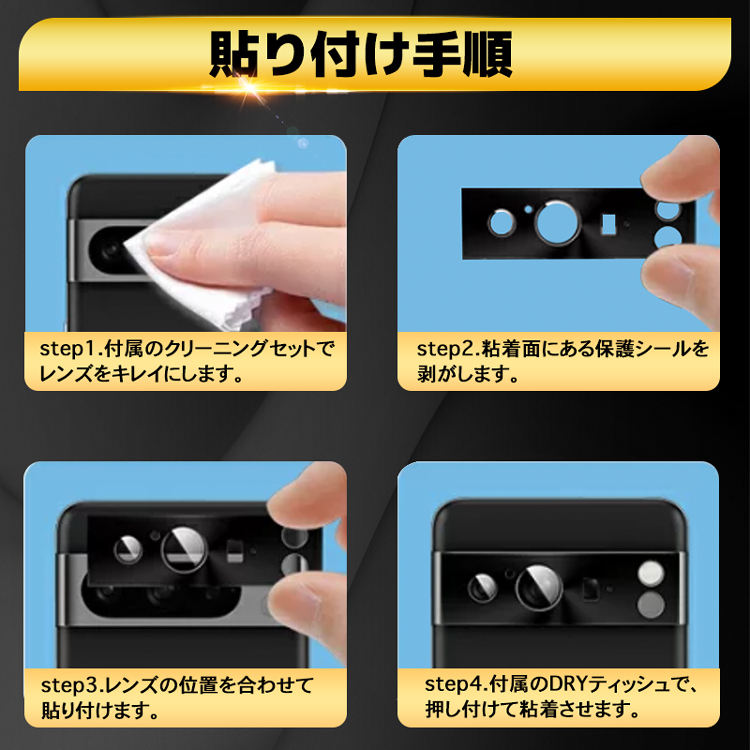 貼り付け手順

step1.付属のクリーニングセットでレンズをキレイにします。

step2.粘着面にある保護シールを剥がします。

step3.レンズの位置を合わせて貼り付けます。

step4.付属のDRYティッシュで、押し付けて粘着させます。