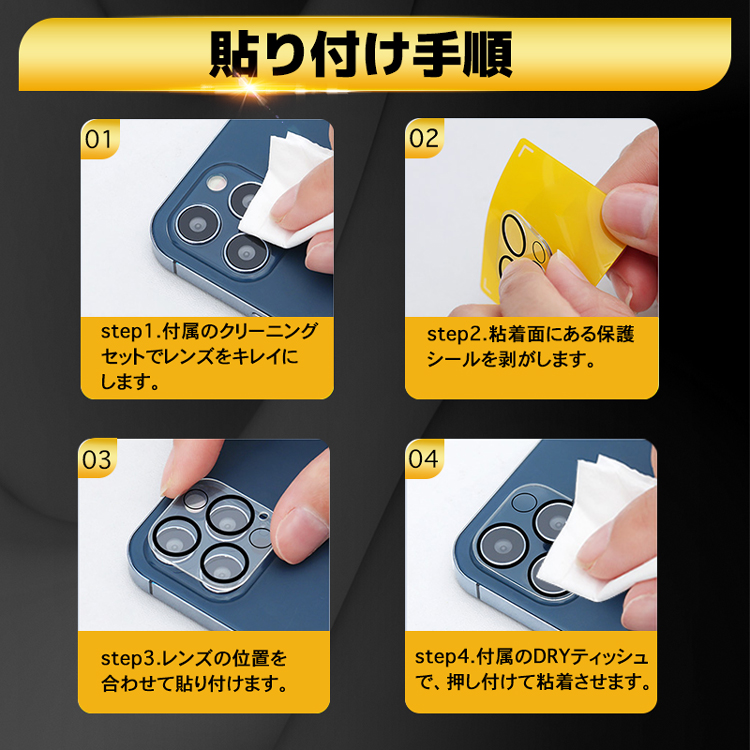 貼り付け手順

01

step1.付属のクリーニングセットでレンズをキレイにします。

02

step2.粘着面にある保護シールを剥がします。

03

step3.レンズの位置を合わせて貼り付けます。

04

step4.付属のDRYティッシュで、押し付けて粘着させます。