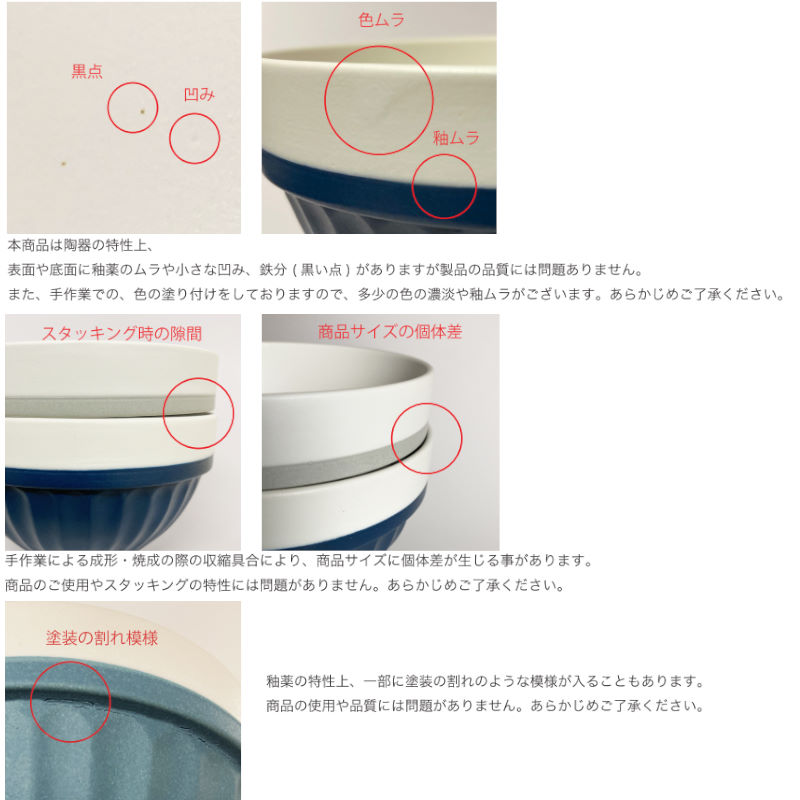 黒点

凹み

色ムラ

釉ムラ

本商品は陶器の特性上、
表面や底面に釉薬のムラや小さな凹み、鉄分（黒い点）がありますが製品の品質には問題ありません。
また、手作業での、色の塗り付けをしておりますので、多少の色の濃淡や釉ムラがございます。あらかじめご了承ください。

スタッキング時の隙間

商品サイズの個体差

手作業による成形・焼成の際の収縮具合により、商品サイズに個体差が生じる事があります。
商品のご使用やスタッキングの特性には問題がありません。あらかじめご了承ください。

塗装の割れ模様

釉薬の特性上、一部に塗装の割れのような模様が入ることもあります。
商品の使用や品質には問題がありません。あらかじめご了承ください。