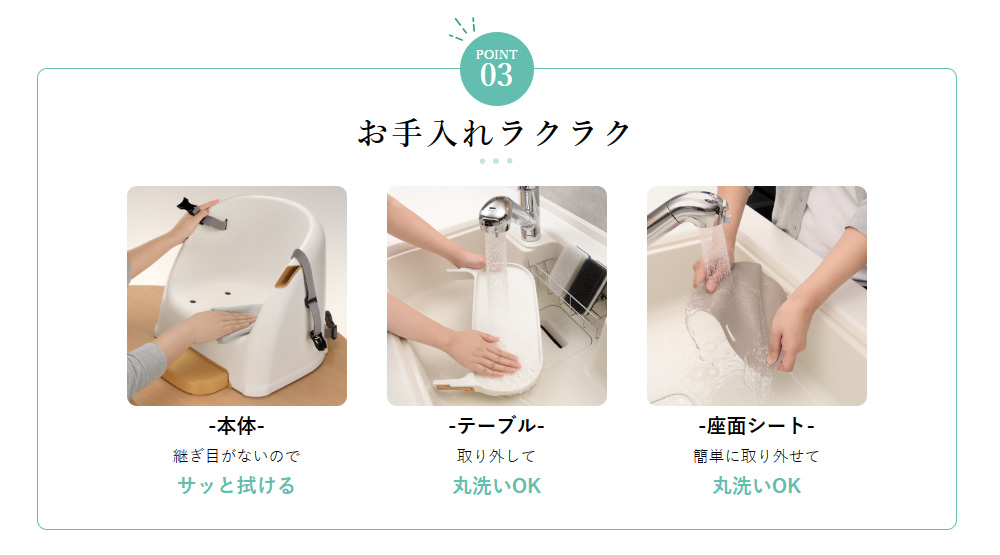 POINT
03

お手入れラクラク

-本体-
継ぎ目がないので
サッと拭ける

-テーブル-
取り外して
丸洗いOK

-座面シート-
簡単に取り外せて
丸洗いOK