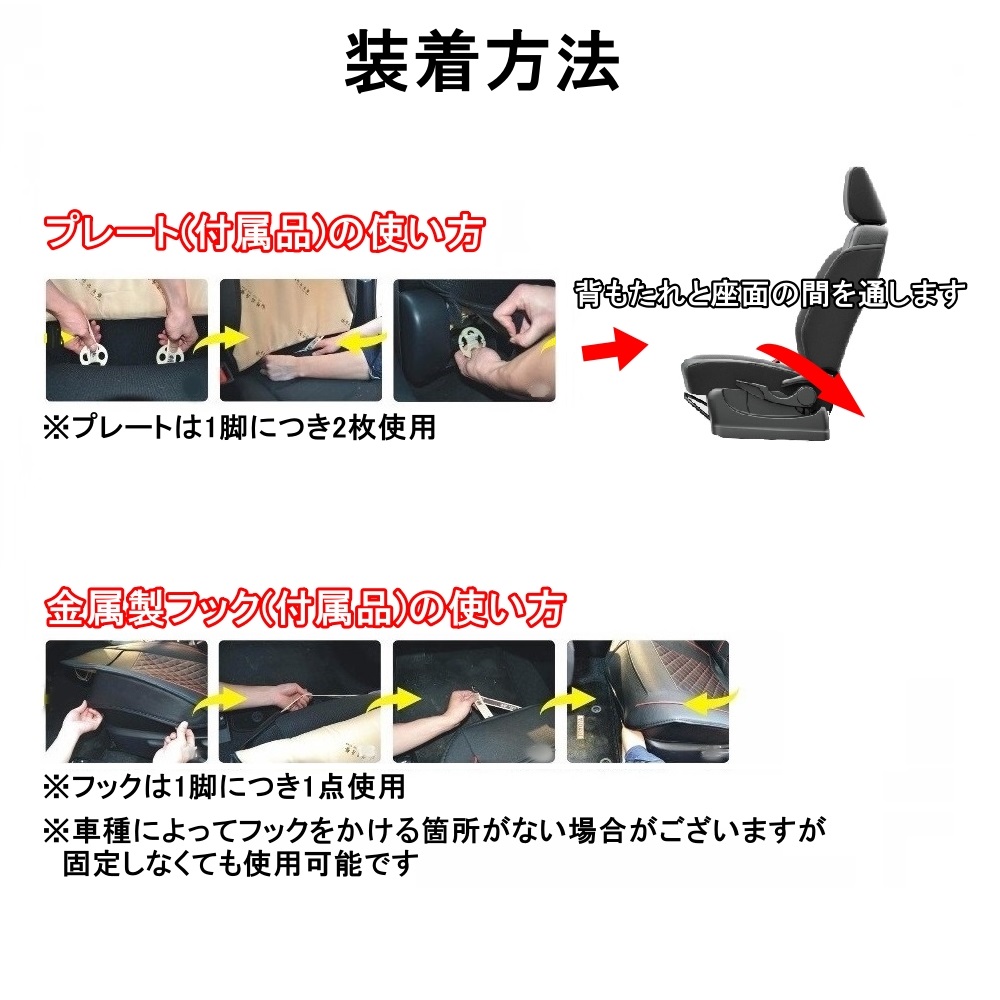 装着方法

プレート(付属品)の使い方

背もたれと座面の間を通します

※プレートは1脚につき2枚使用

金属製フック(付属品)の使い方

※フックは1脚につき1点使用

※車種によってフックをかける箇所がない場合がございますが固定しなくても使用可能です