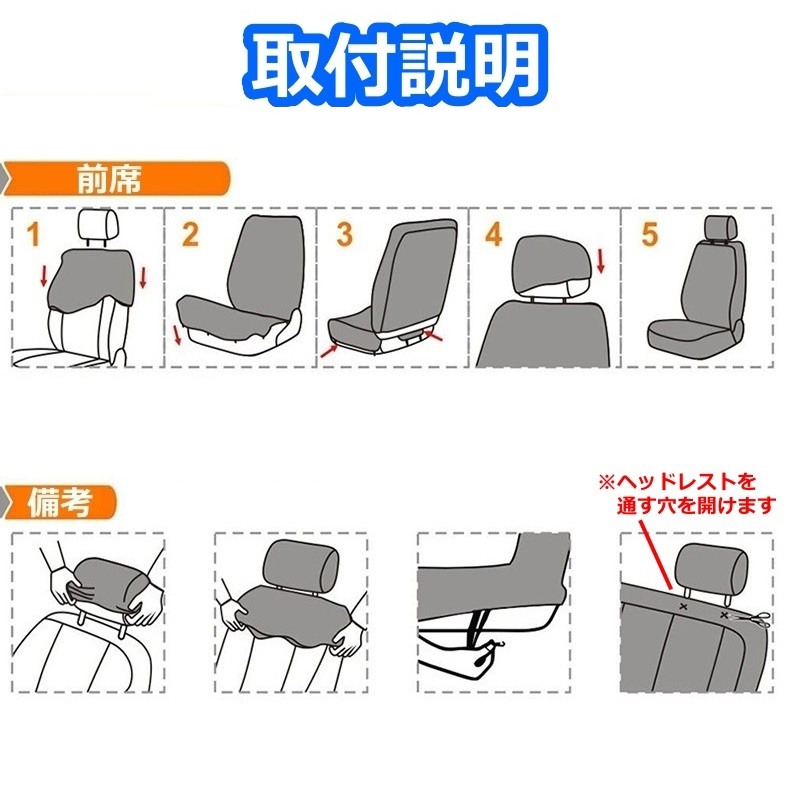 取付説明

前席

1

2

3

4

5

備考

※ヘッドレストを通す穴を開けます