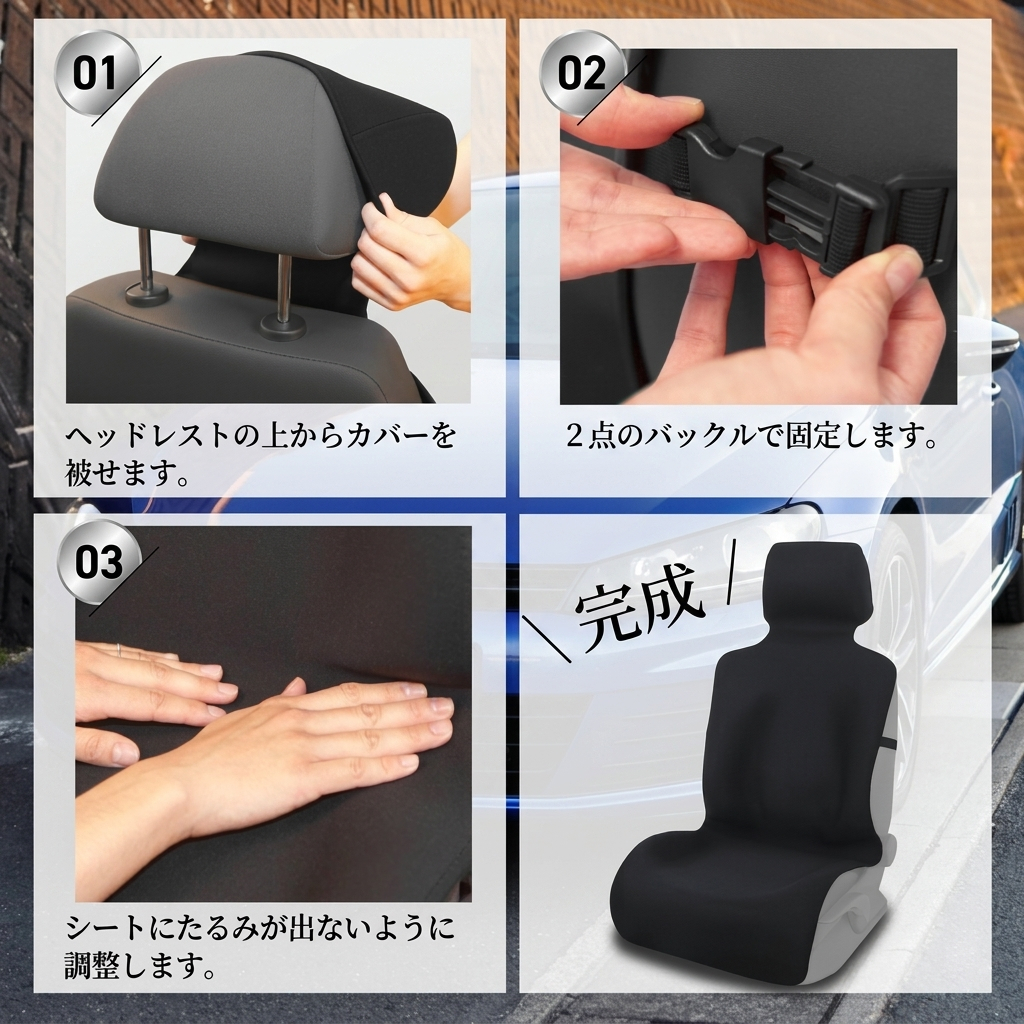 01

ヘッドレストの上からカバーを被せます。

02

2点のバックルで固定します。

03

シートにたるみが出ないように調整します。

＼完成／