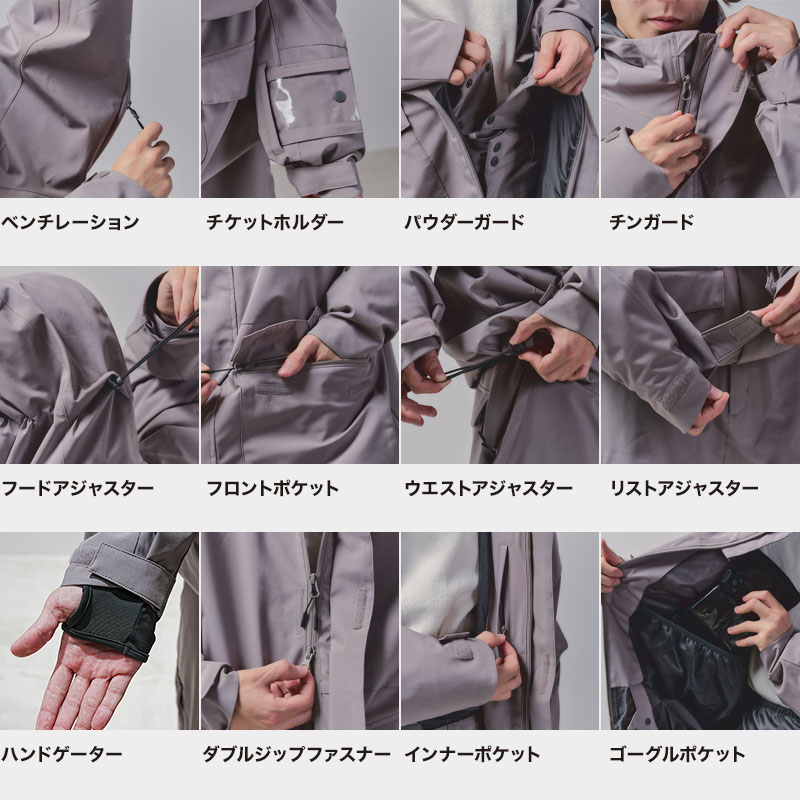 ベンチレーション

チケットホルダー

パウダーガード

チンガード

フードアジャスター

フロントポケット

ウエストアジャスター

リストアジャスター

ハンドゲーター

ダブルジップファスナー

インナーポケット

ゴーグルポケット