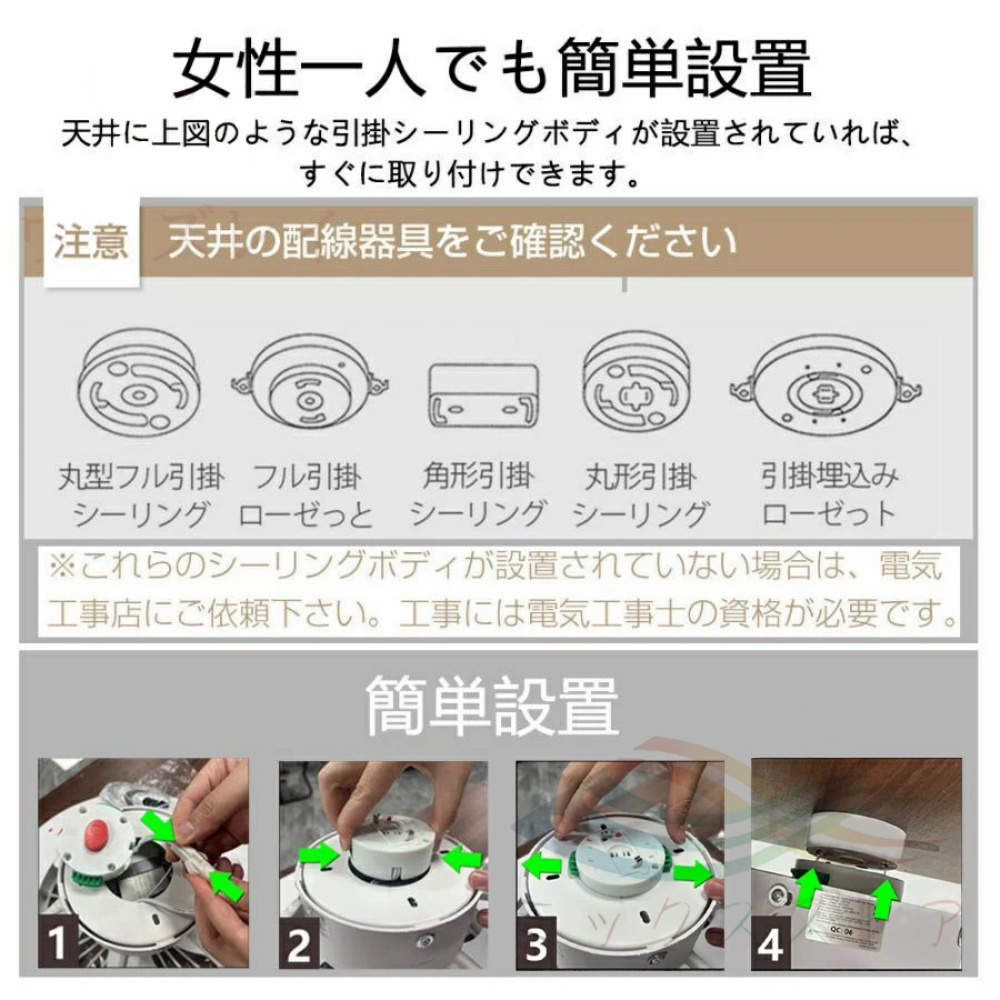 女性一人でも簡単設置

天井に上図のような引掛シーリングボディが設置されていれば、すぐに取り付けできます。

注意 天井の配線器具をご確認ください

丸型フル引掛シーリング

フル引掛ローゼっと

角形引掛シーリング

丸形引掛シーリング

引掛埋込みローゼット

※これらのシーリングボディが設置されていない場合は、電気工事店にご依頼下さい。工事には電気工事士の資格が必要です。

簡単設置

1

2

3

4

QC 06