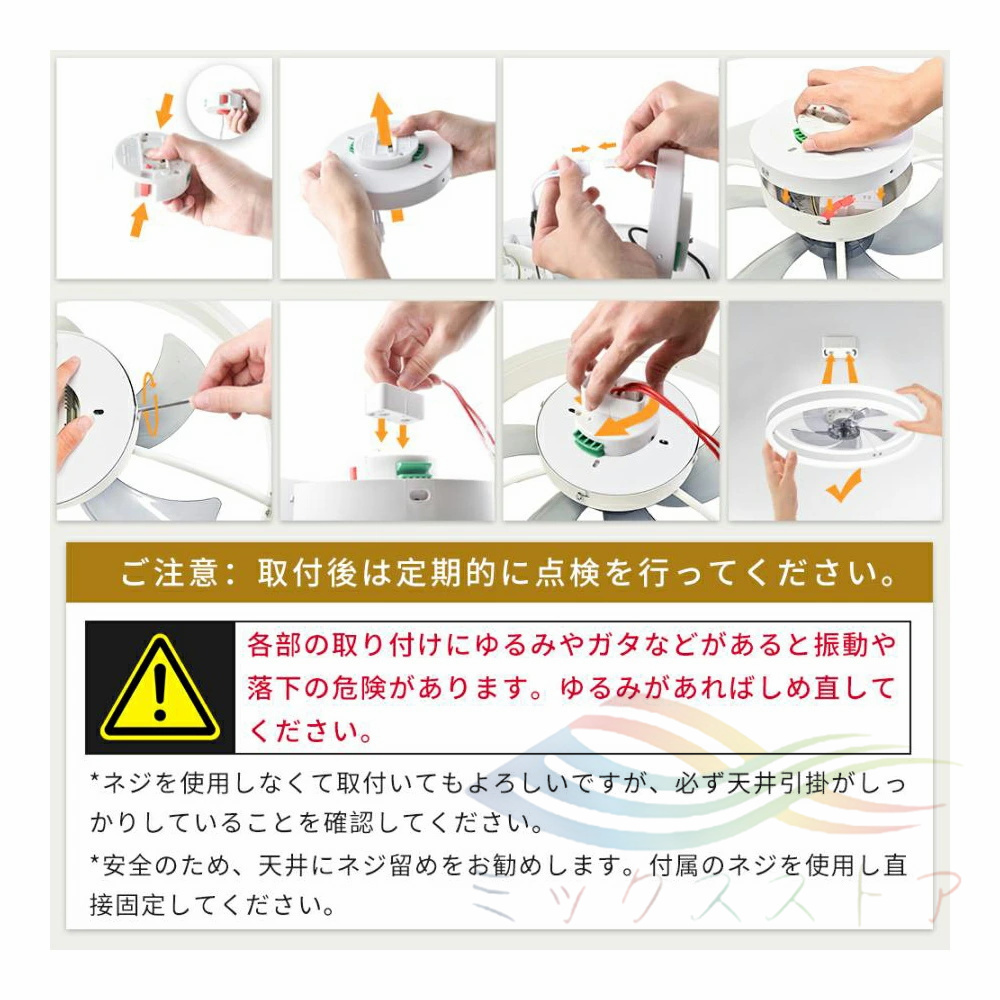 ご注意：取付後は定期的に点検を行ってください。

各部の取り付けにゆるみやガタなどがあると振動や落下の危険があります。ゆるみがあればしめ直してください。

*ネジを使用しなくて取付いてもよろしいですが、必ず天井引掛がしっかりしていることを確認してください。

*安全のため、天井にネジ留めをお勧めします。付属のネジを使用し直接固定してください。

ミックスストア