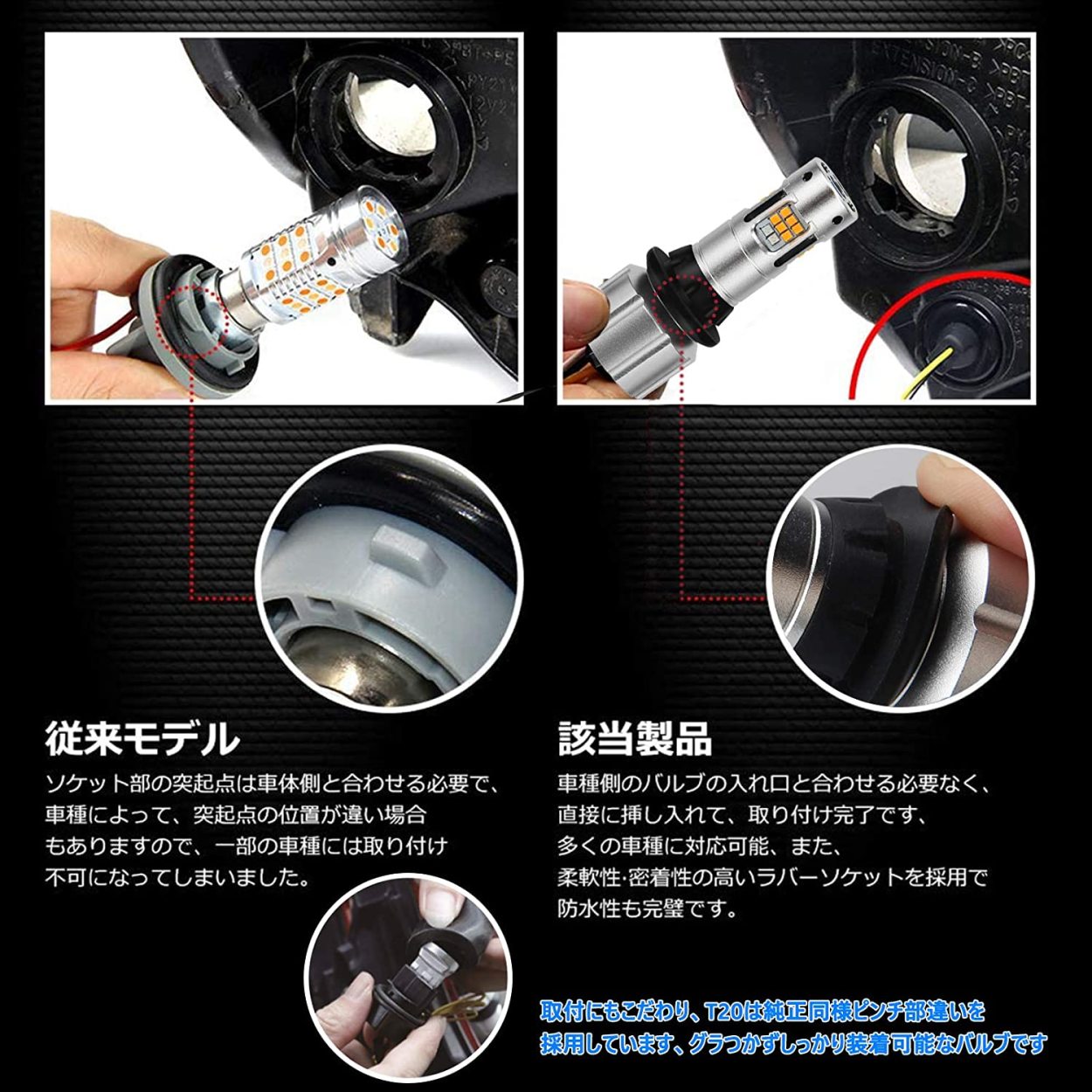 従来モデル

ソケット部の突起点は車体側と合わせる必要で、車種によって、突起点の位置が違い場合もありますので、一部の車種には取り付け不可になってしまいました。

該当製品

車種側のバルブの入れ口と合わせる必要なく、直接に挿し入れて、取り付け完了です、多くの車種に対応可能、また、柔軟性·密着性の高いラバーソケットを採用で防水性も完璧です。

取付にもこだわり、T20は純正同様ピンチ部違いを採用しています、グラつかずしっかり装着可能なバルブです