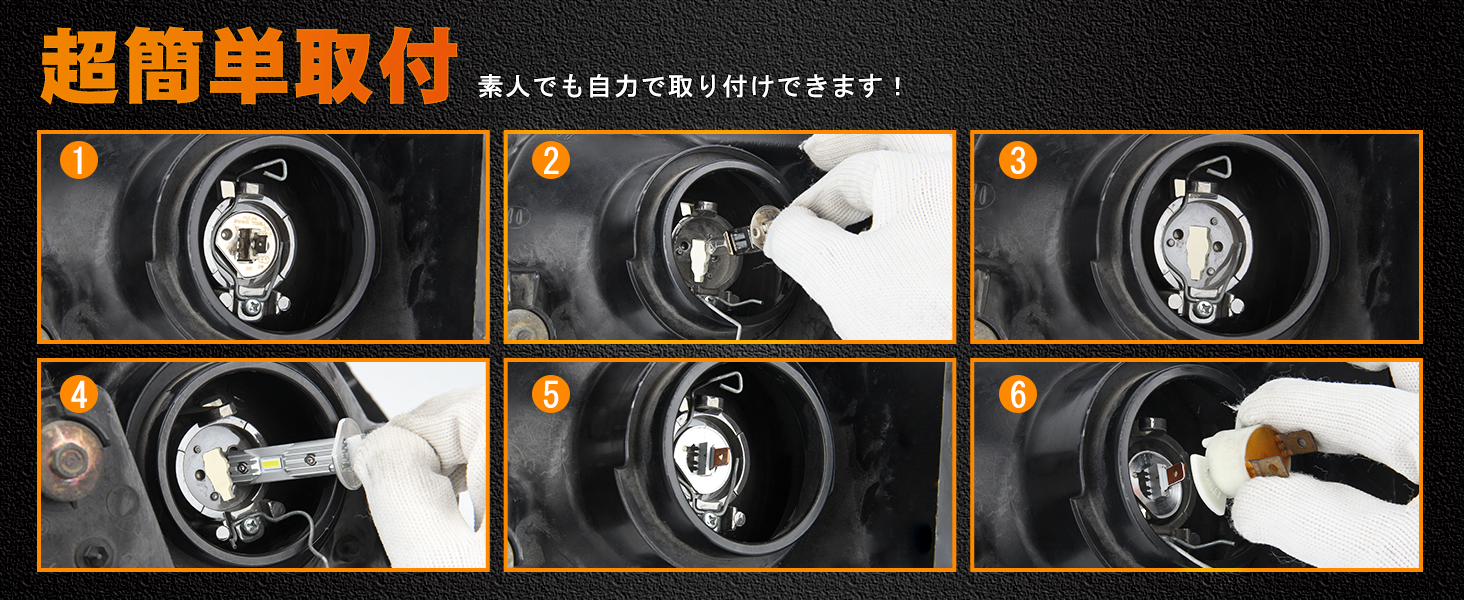 超簡単取付 素人でも自力で取り付けできます！

1

2

3

4

5

6