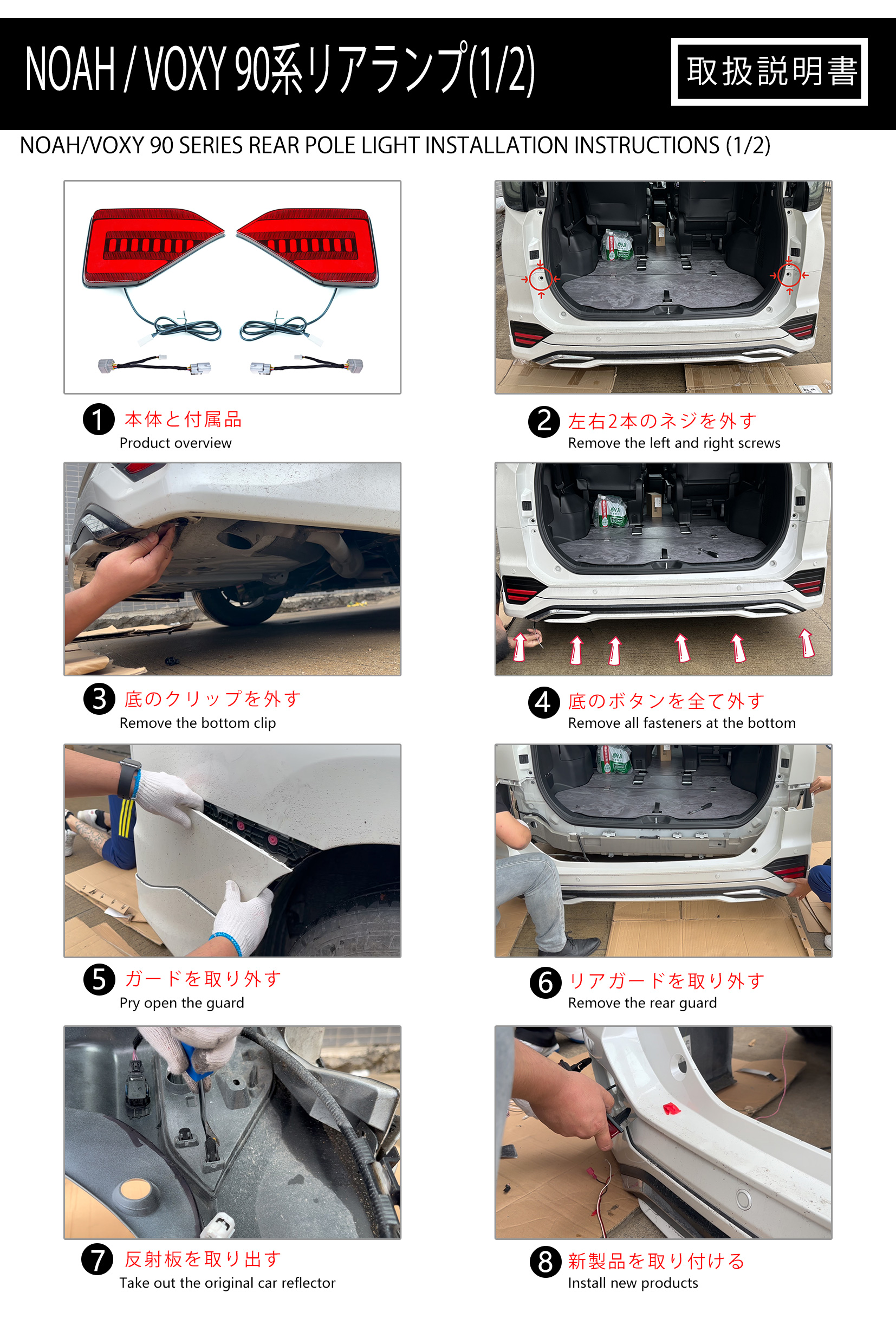 NOAH / VOXY 90系リアランプ(1/2)

取扱説明書

NOAH/VOXY 90 SERIES REAR POLE LIGHT INSTALLATION INSTRUCTIONS (1/2)

1 本体と付属品
Product overview

2 左右2本のネジを外す
Remove the left and right screws

3 底のクリップを外す
Remove the bottom clip

4 底のボタンを全て外す
Remove all fasteners at the bottom

5 ガードを取り外す
Pry open the guard

6 リアガードを取り外す
Remove the rear guard

7 反射板を取り出す
Take out the original car reflector

8 新製品を取り付ける
Install new products