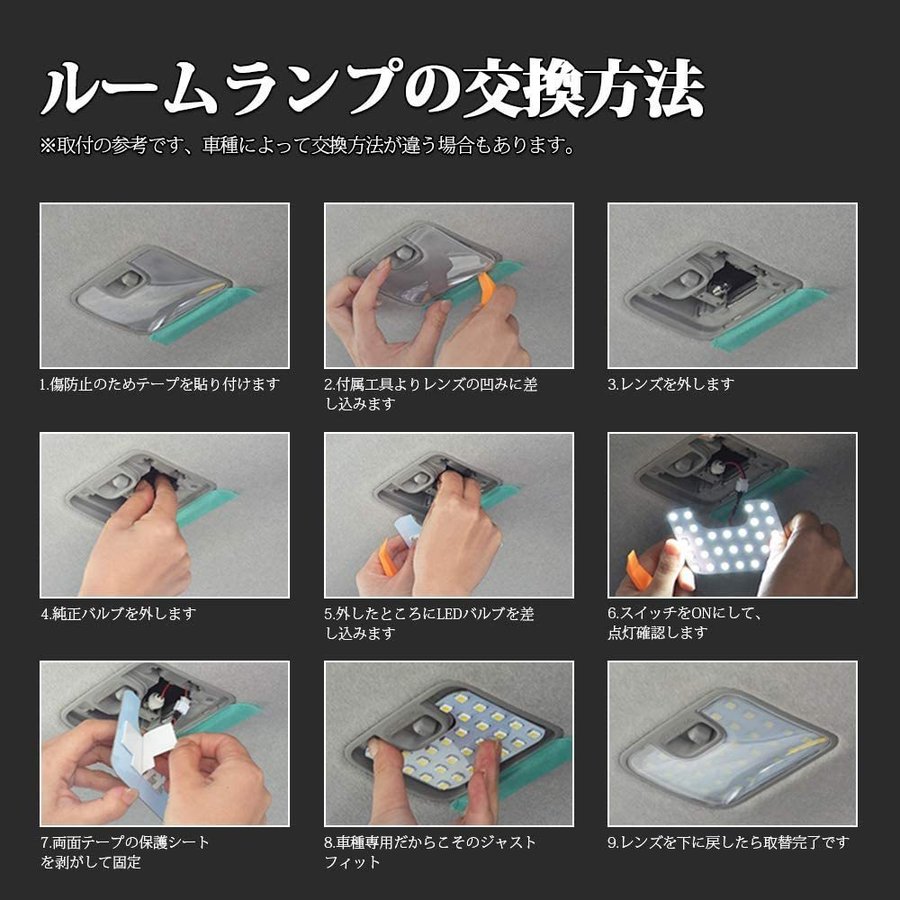 ルームランプの交換方法

※取付の参考です、車種によって交換方法が違う場合もあります。

1.傷防止のためテープを貼り付けます

2.付属工具よりレンズの凹みに差し込みます

3.レンズを外します

4.純正バルブを外します

5.外したところにLEDバルブを差し込みます

6.スイッチをONにして、点灯確認します

7.両面テープの保護シートを剥がして固定

8.車種専用だからこそのジャストフィット

9.レンズを下に戻したら取替完了です