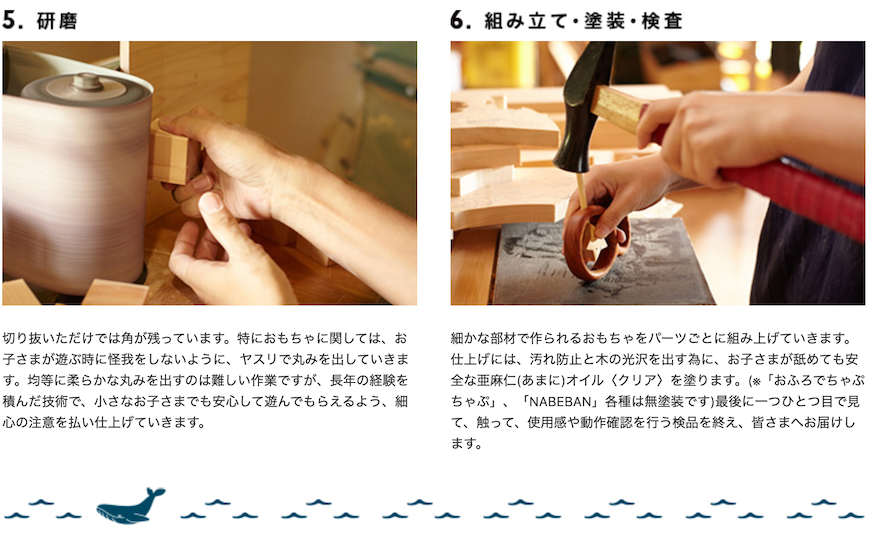 5. 研磨

切り抜いただけでは角が残っています。特におもちゃに関しては、お子さまが遊ぶ時に怪我をしないように、ヤスリで丸みを出していきます。均等に柔らかな丸みを出すのは難しい作業ですが、長年の経験を積んだ技術で、小さなお子さまでも安心して遊んでもらえるよう、細心の注意を払い仕上げていきます。

6. 組み立て・塗装・検査

細かな部材で作られるおもちゃをパーツごとに組み上げていきます。仕上げには、汚れ防止と木の光沢を出す為に、お子さまが舐めても安全な亜麻仁(あまに)オイル〈クリア〉を塗ります。(※「おふろでちゃぷちゃぷ」、「NABEBAN」各種は無塗装です)最後に一つひとつ目で見て、触って、使用感や動作確認を行う検品を終え、皆さまへお届けします。