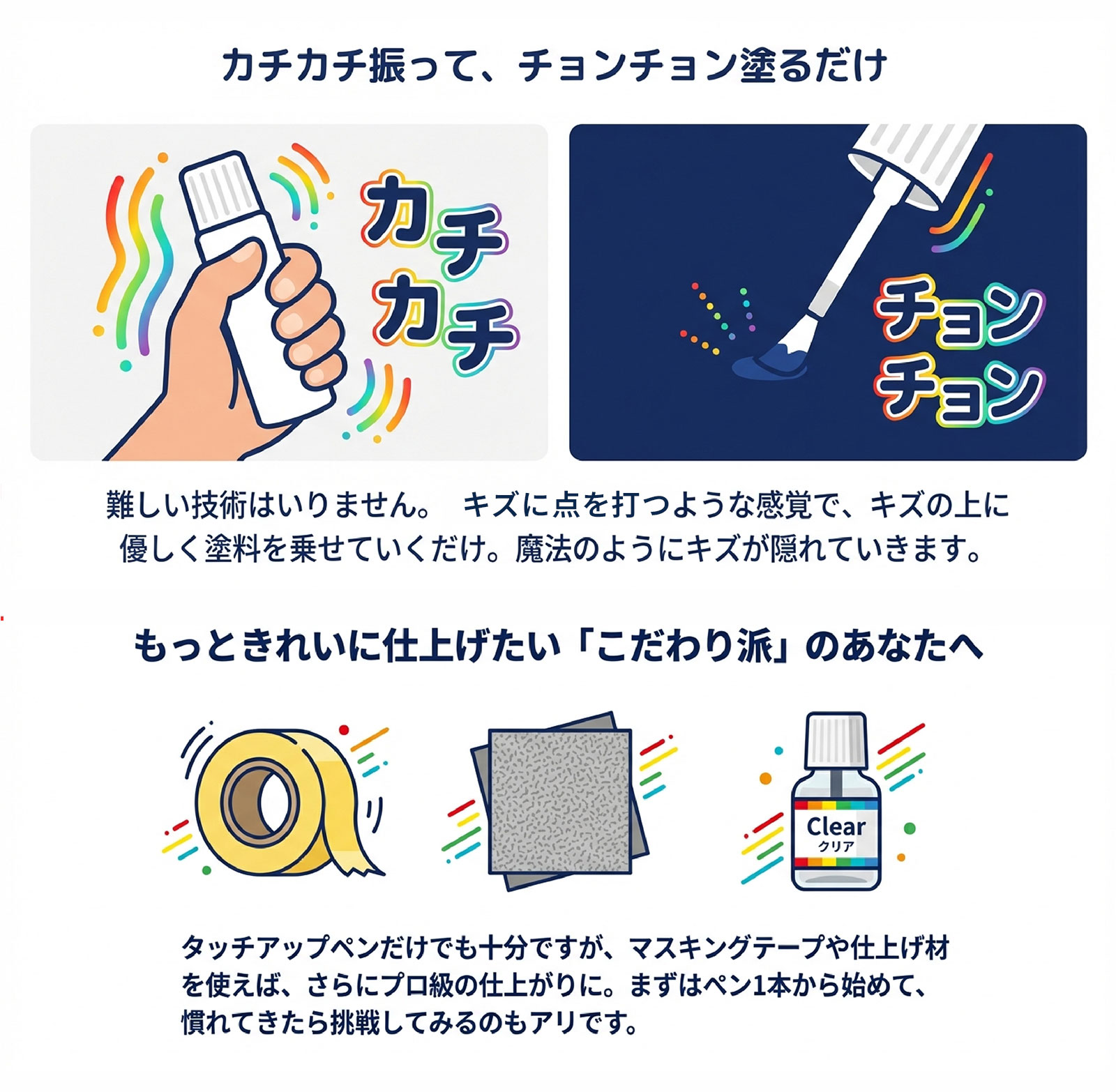 カチカチ振って、チョンチョン塗るだけ

カチ
カチ

チョン
チョン

難しい技術はいりません。 キズに点を打つような感覚で、キズの上に優しく塗料を乗せていくだけ。魔法のようにキズが隠れていきます。

もっときれいに仕上げたい「こだわり派」のあなたへ

Clear
クリア

タッチアップペンだけでも十分ですが、マスキングテープや仕上げ材を使えば、さらにプロ級の仕上がりに。まずはペン1本から始めて、慣れてきたら挑戦してみるのもアリです。