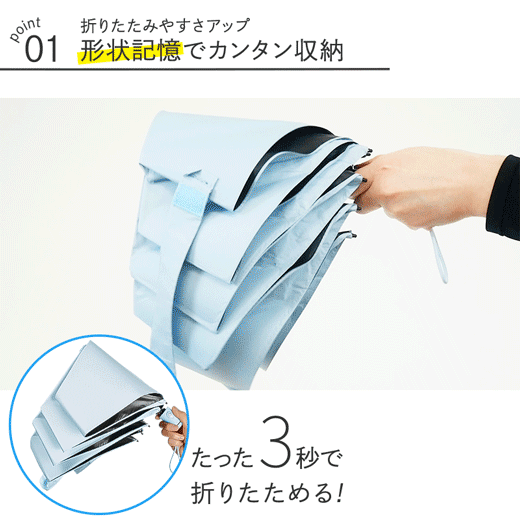 point 01

折りたたみやすさアップ
形状記憶でカンタン収納

たった3秒で
折りたためる!