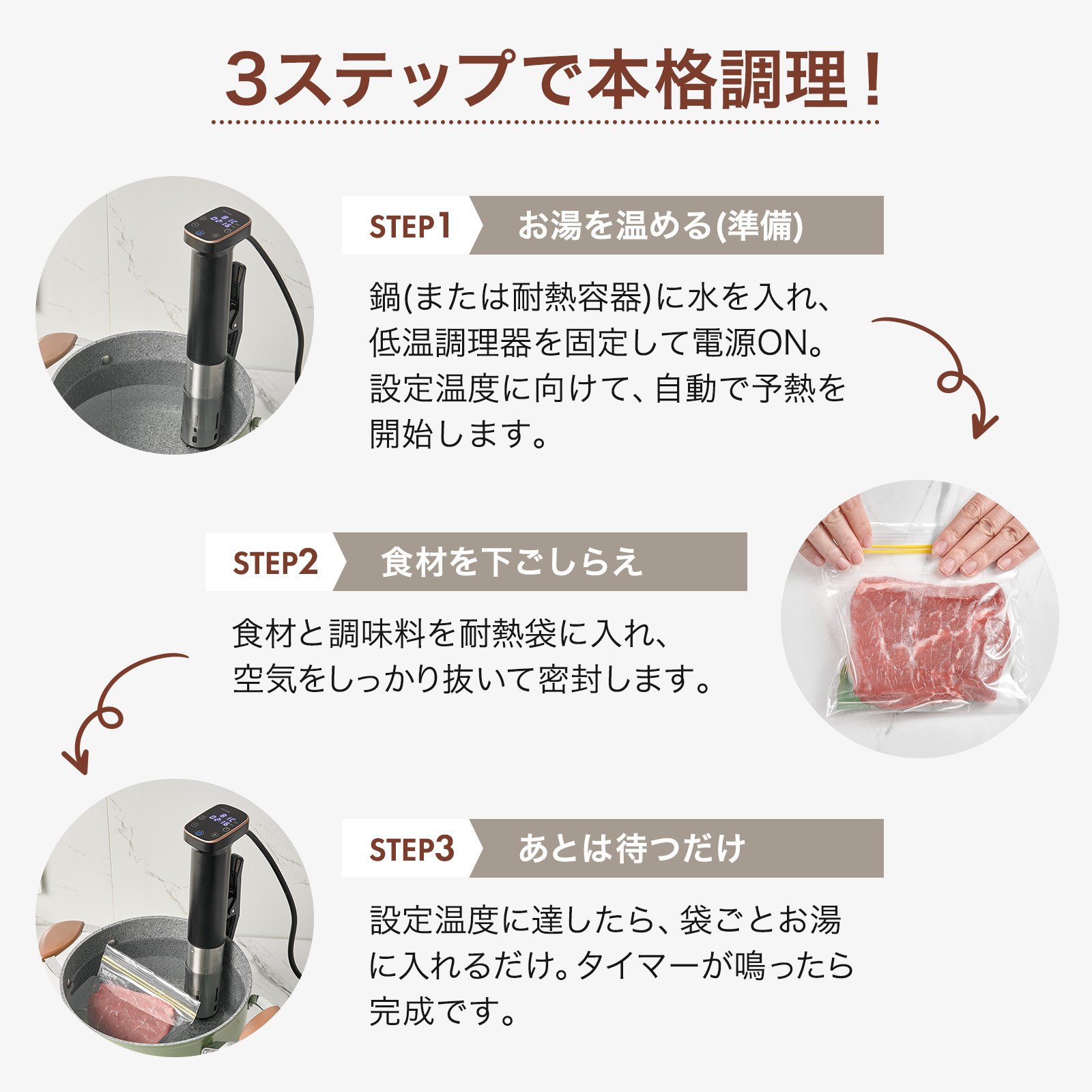 3ステップで本格調理！

STEP1 お湯を温める(準備)

鍋(または耐熱容器)に水を入れ、低温調理器を固定して電源ON。設定温度に向けて、自動で予熱を開始します。

STEP2 食材を下ごしらえ

食材と調味料を耐熱袋に入れ、空気をしっかり抜いて密封します。

STEP3 あとは待つだけ

設定温度に達したら、袋ごとお湯に入れるだけ。タイマーが鳴ったら完成です。