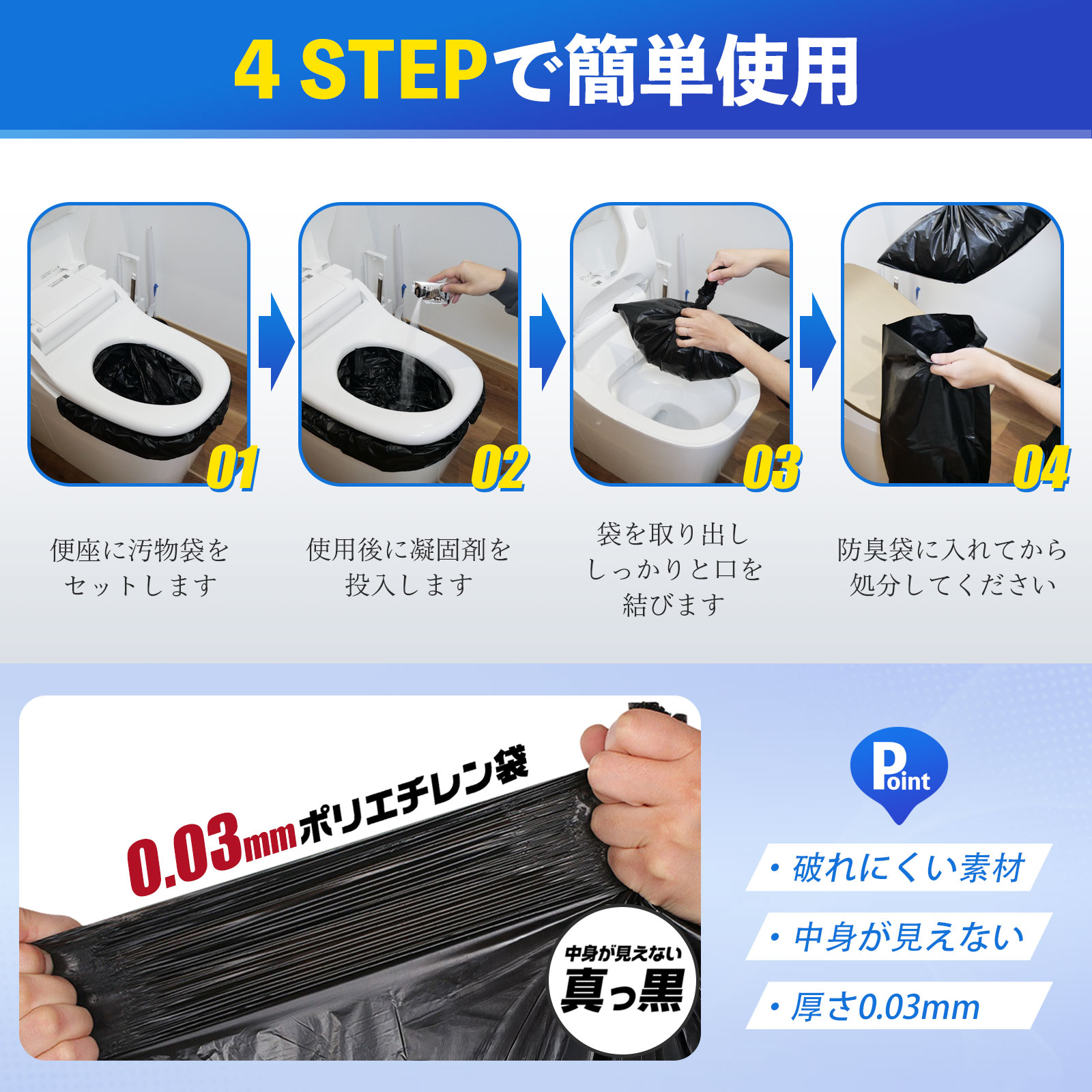 4 STEPで簡単使用

01

便座に汚物袋をセットします

02

使用後に凝固剤を投入します

03

袋を取り出ししっかりと口を結びます

04

防臭袋に入れてから処分してください

0.03mmポリエチレン袋

中身が見えない
真っ黒

Point

・破れにくい素材

・中身が見えない

・厚さ0.03mm