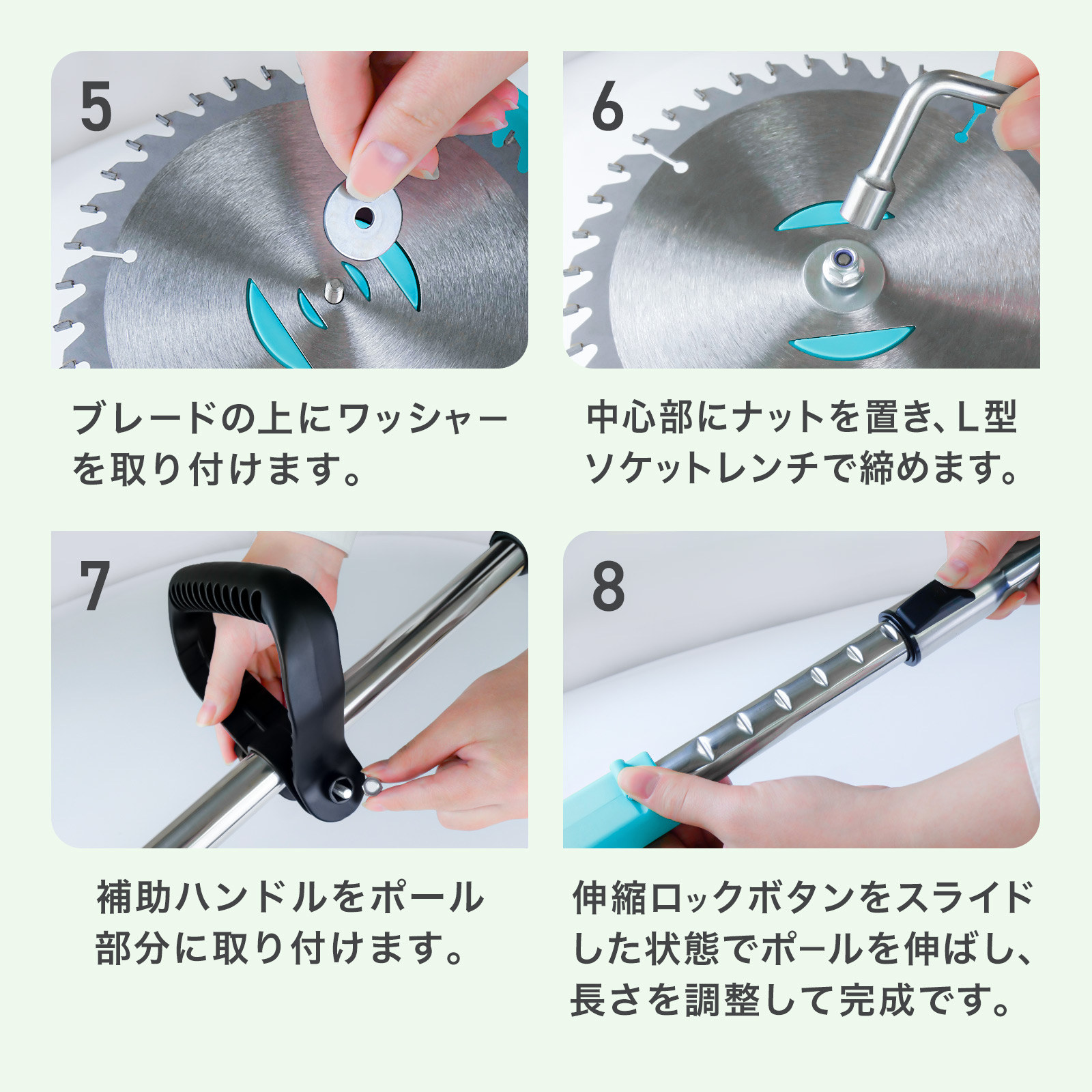 5

ブレードの上にワッシャーを取り付けます。

6

中心部にナットを置き、L型ソケットレンチで締めます。

7

補助ハンドルをポール部分に取り付けます。

8

伸縮ロックボタンをスライドした状態でポールを伸ばし、長さを調整して完成です。