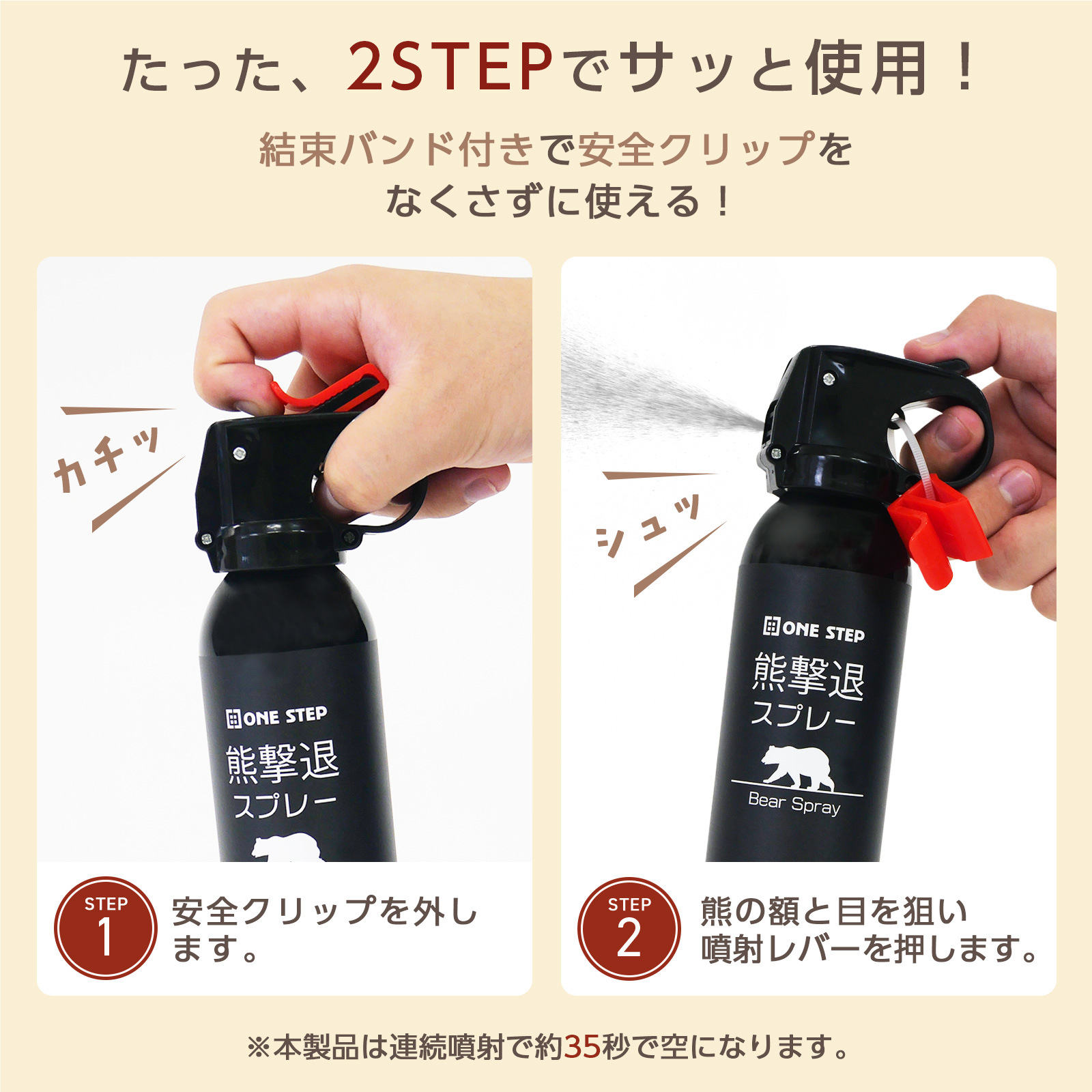 たった、2STEPでサッと使用！

結束バンド付きで安全クリップを
なくさずに使える！

カチッ

ONE STEP
熊撃退
スプレー

STEP 1
安全クリップを外します。

シュッ

ONE STEP
熊撃退
スプレー
Bear Spray

STEP 2
熊の額と目を狙い
噴射レバーを押します。

※本製品は連続噴射で約35秒で空になります。