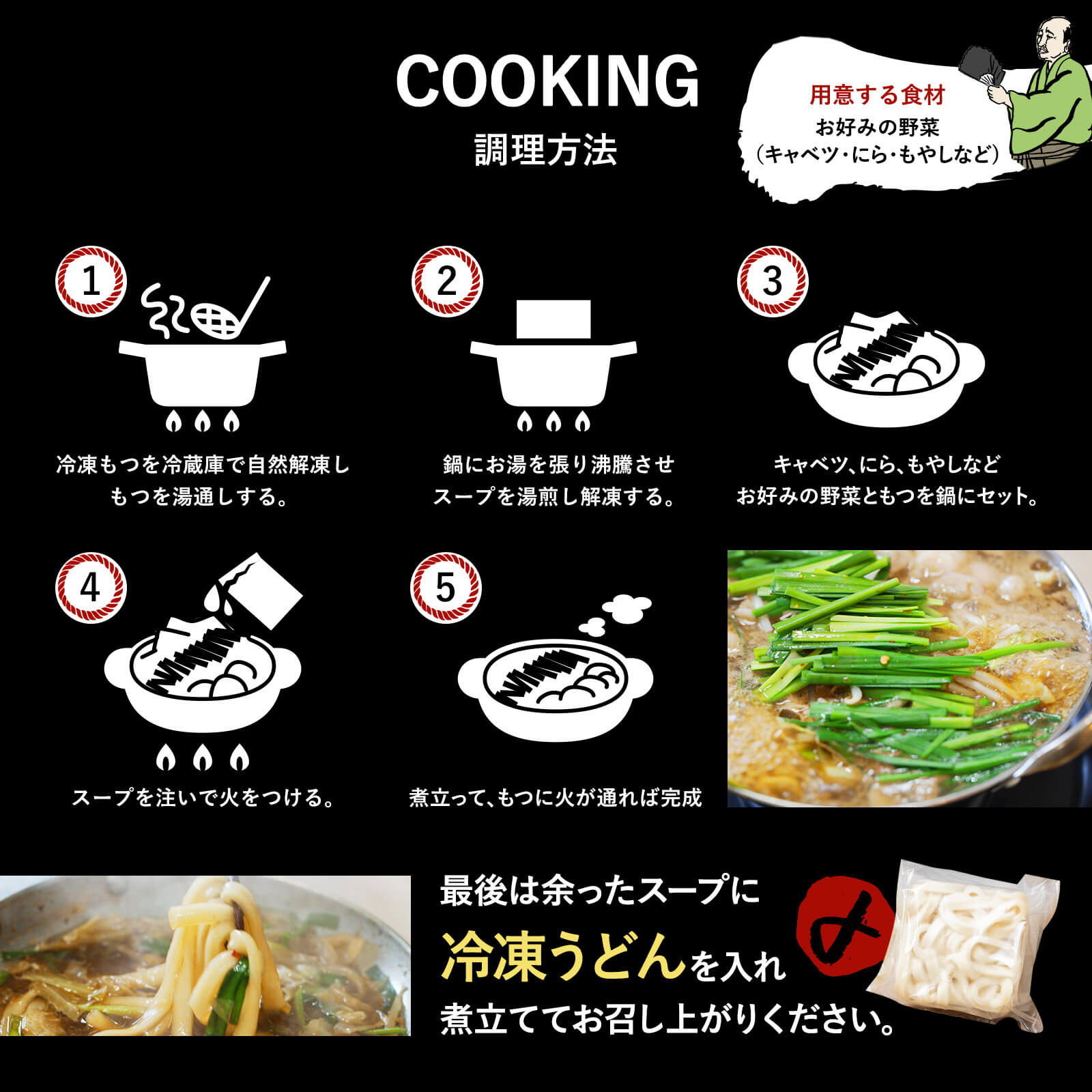 COOKING
調理方法

用意する食材
お好みの野菜
（キャベツ・にら・もやしなど）

1
冷凍もつを冷蔵庫で自然解凍し
もつを湯通しする。

2
鍋にお湯を張り沸騰させ
スープを湯煎し解凍する。

3
キャベツ、にら、もやしなど
お好みの野菜ともつを鍋にセット。

4
スープを注いで火をつける。

5
煮立って、もつに火が通れば完成

最後は余ったスープに
冷凍うどんを入れ
煮立ててお召し上がりください。

〆