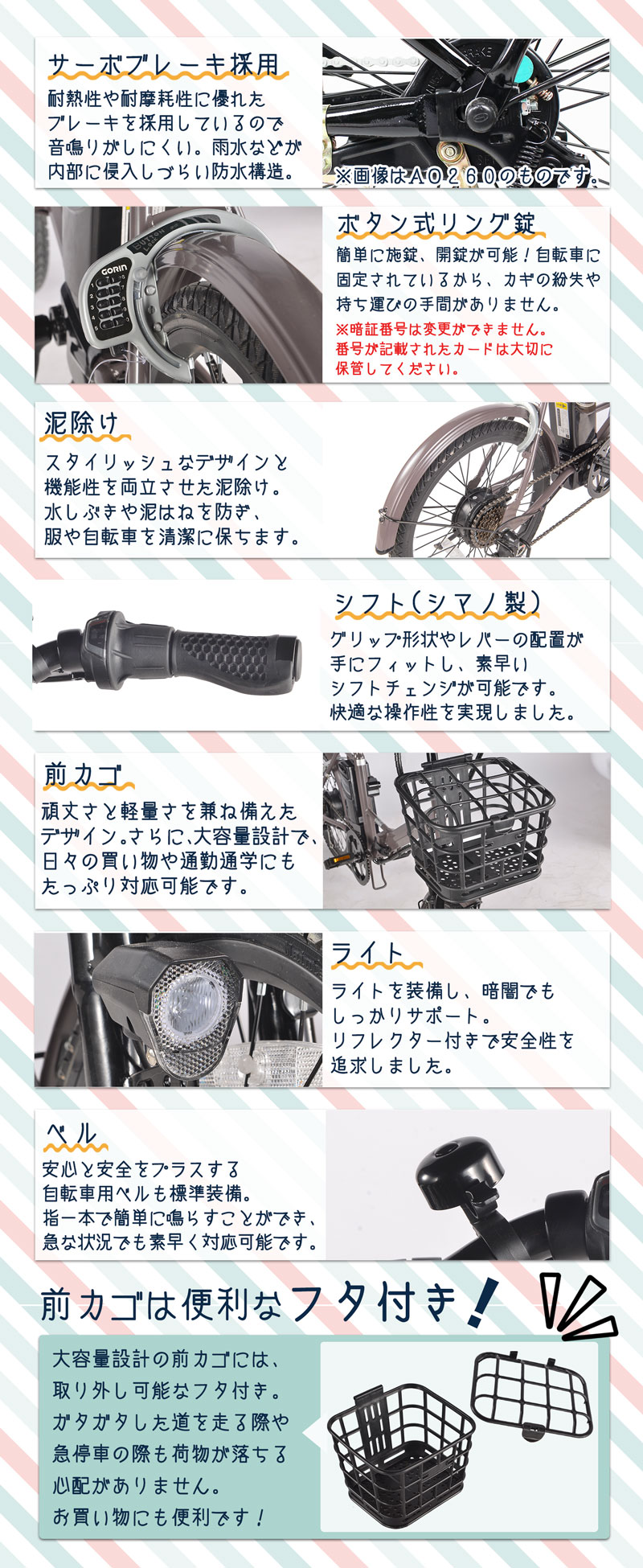 サーボブレーキ採用
耐熱性や耐摩耗性に優れたブレーキを採用しているので音鳴りがしにくい。雨水などが内部に侵入しづらい防水構造。

※画像はAO260のものです。

GORIN

ボタン式リング錠
簡単に施錠、開錠が可能！自転車に固定されているから、カギの紛失や持ち運びの手間がありません。
※暗証番号は変更ができません。番号が記載されたカードは大切に保管してください。

泥除け
スタイリッシュなデザインと機能性を両立させた泥除け。水しぶきや泥はねを防ぎ、服や自転車を清潔に保ちます。

シフト（シマノ製）
グリップ形状やレバーの配置が手にフィットし、素早いシフトチェンジが可能です。快適な操作性を実現しました。

前カゴ
頑丈さと軽量さを兼ね備えたデザイン。さらに、大容量設計で、日々の買い物や通勤通学にもたっぷり対応可能です。

ライト
ライトを装備し、暗闇でもしっかりサポート。リフレクター付きで安全性を追求しました。

ベル
安心と安全をプラスする自転車用ベルも標準装備。指一本で簡単に鳴らすことができ、急な状況でも素早く対応可能です。

前カゴは便利なフタ付き！

大容量設計の前カゴには、取り外し可能なフタ付き。ガタガタした道を走る際や急停車の際も荷物が落ちる心配がありません。お買い物にも便利です！