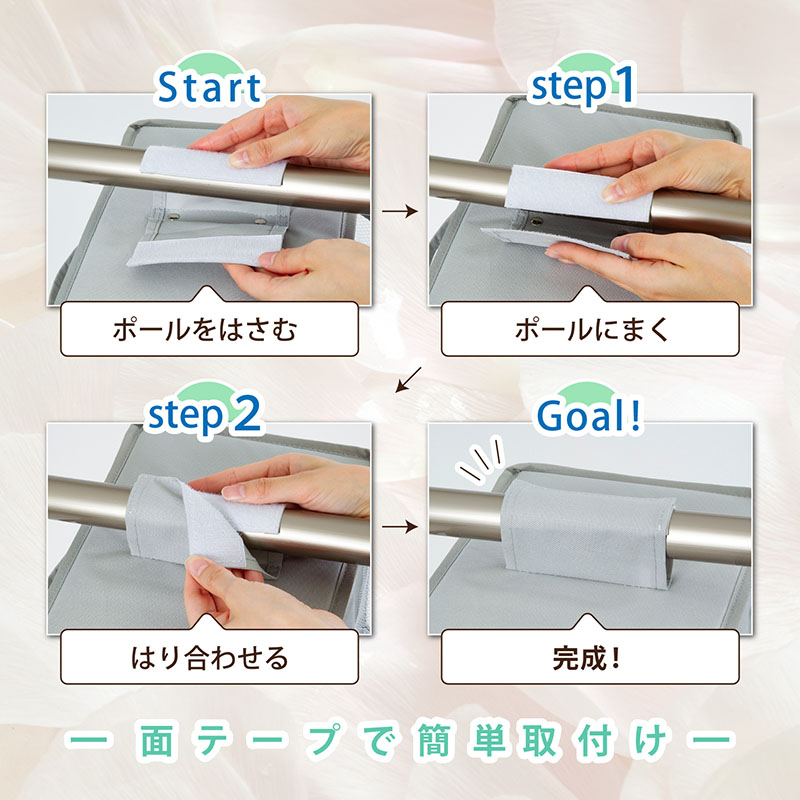 Start

ポールをはさむ

step 1

ポールにまく

step 2

はり合わせる

Goal!

完成!

ー 面テープで簡単取付け ー