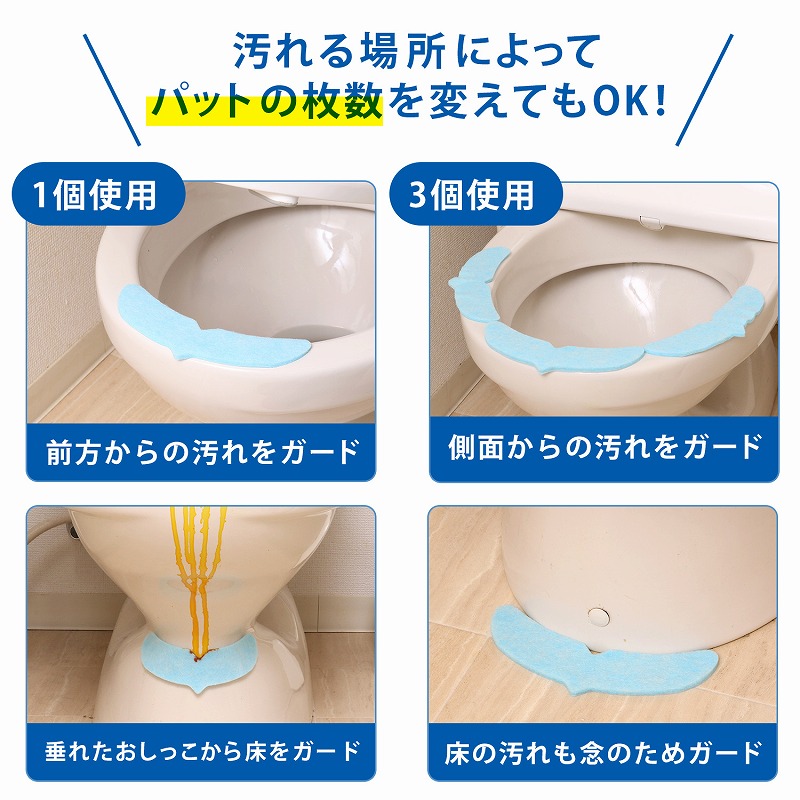 汚れる場所によって
パットの枚数を変えてもOK!

1個使用

前方からの汚れをガード

3個使用

側面からの汚れをガード

垂れたおしっこから床をガード

床の汚れも念のためガード