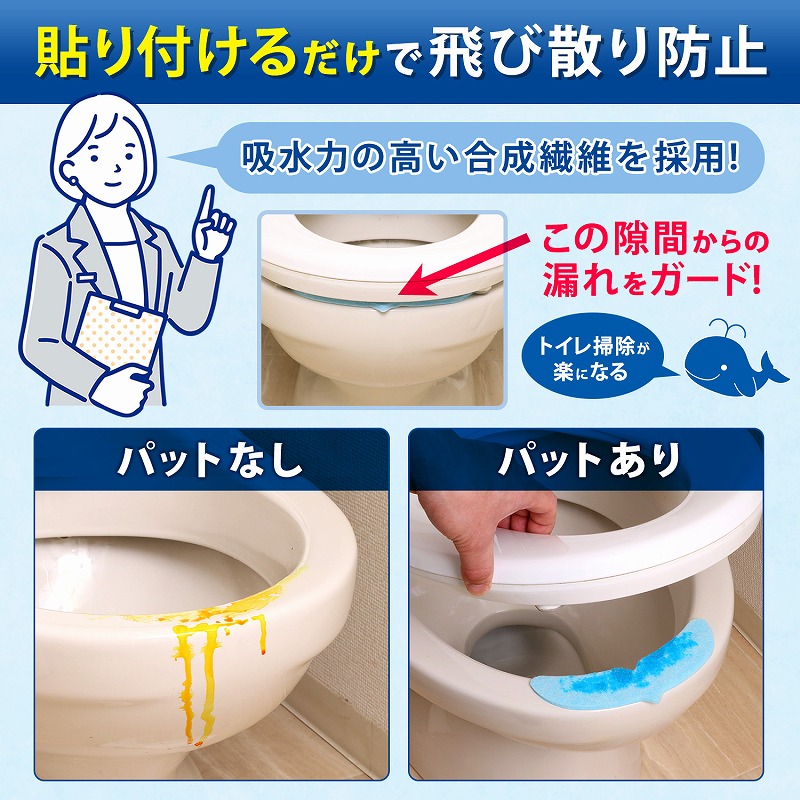 貼り付けるだけで飛び散り防止

吸水力の高い合成繊維を採用!

この隙間からの漏れをガード!

トイレ掃除が楽になる

パットなし

パットあり