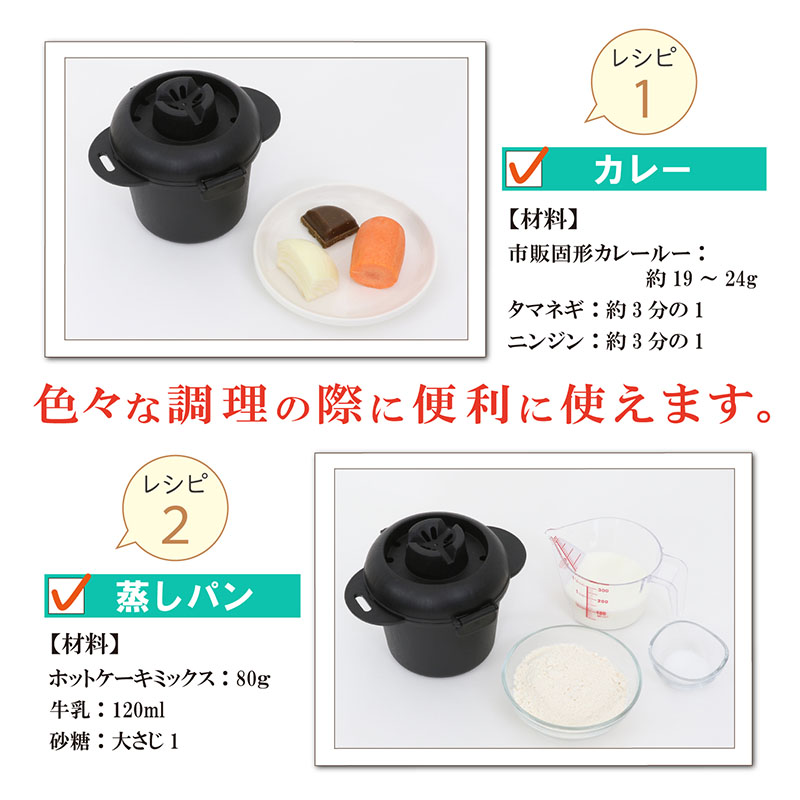 レシピ
1

カレー

【材料】
市販固形カレールー：
約 19 ～ 24g
タマネギ：約 3 分の 1
ニンジン：約 3 分の 1

色々な調理の際に便利に使えます。

レシピ
2

蒸しパン

【材料】
ホットケーキミックス：80g
牛乳：120ml
砂糖：大さじ 1