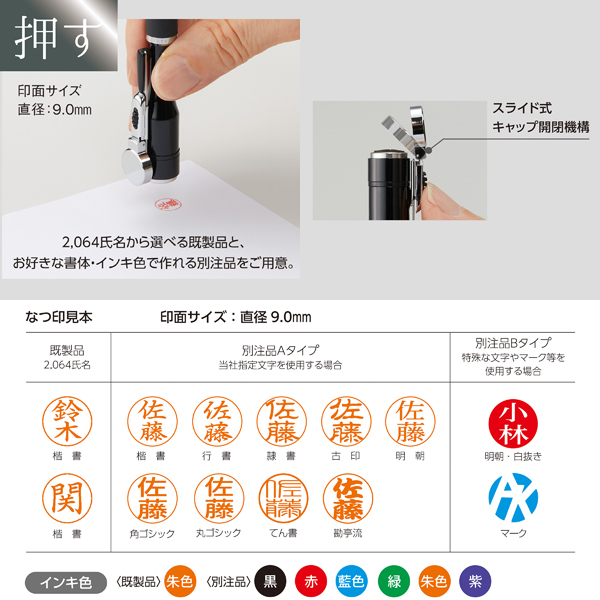 押す

印面サイズ
直径：9.0㎜

スライド式
キャップ開閉機構

2,064氏名から選べる既製品と、
お好きな書体・インキ色で作れる別注品をご用意。

なつ印見本　印面サイズ：直径 9.0㎜

| 既製品 2,064氏名 | 別注品Aタイプ 当社指定文字を使用する場合 | 別注品Bタイプ 特殊な文字やマーク等を使用する場合 |
|---|---|---|
| 鈴木 楷書 | 佐藤 楷書　佐藤 行書　佐藤 隷書　佐藤 古印　佐藤 明朝 | 小林 明朝・白抜き |
| 関 楷書 | 佐藤 角ゴシック　佐藤 丸ゴシック　佐藤 てん書　佐藤 勘亭流 | AK マーク |

インキ色　〈既製品〉朱色　〈別注品〉黒　赤　藍色　緑　朱色　紫