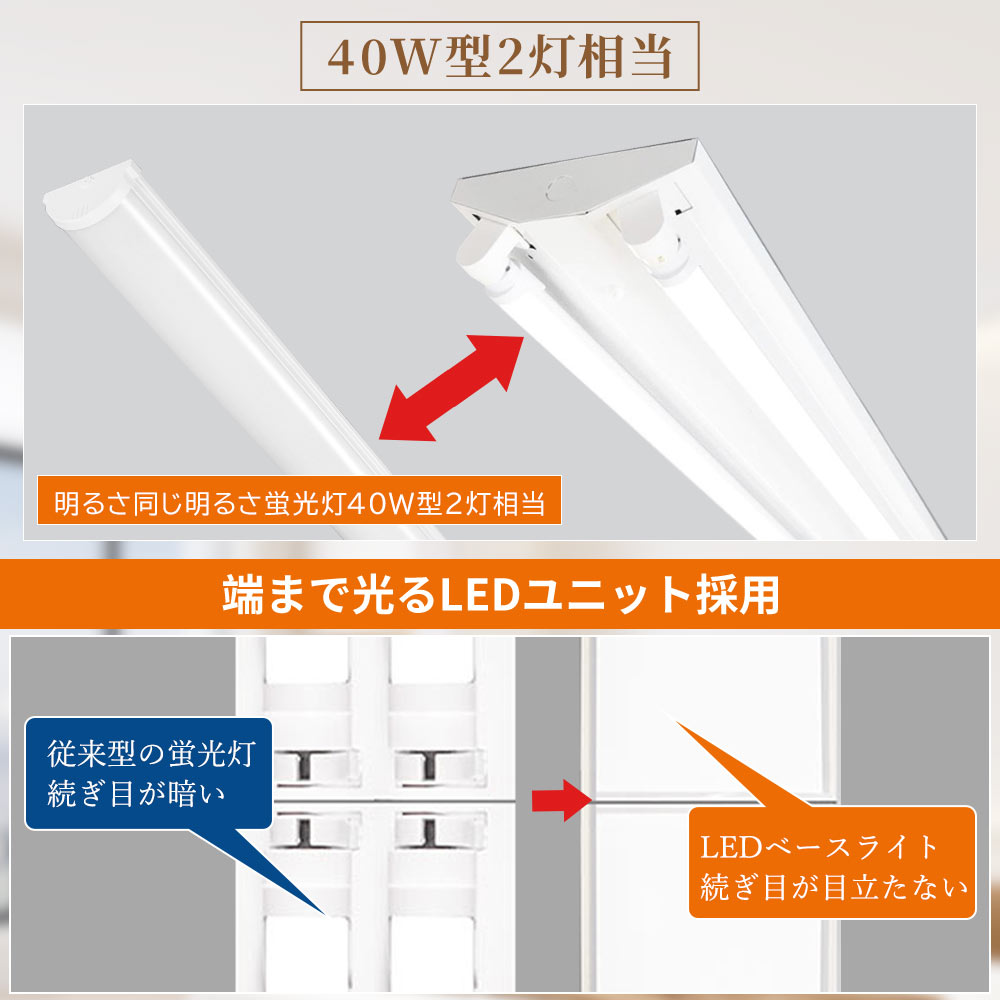 40W型2灯相当

明るさ同じ明るさ蛍光灯40W型2灯相当

端まで光るLEDユニット採用

従来型の蛍光灯
続ぎ目が暗い

LEDベースライト
続ぎ目が目立たない