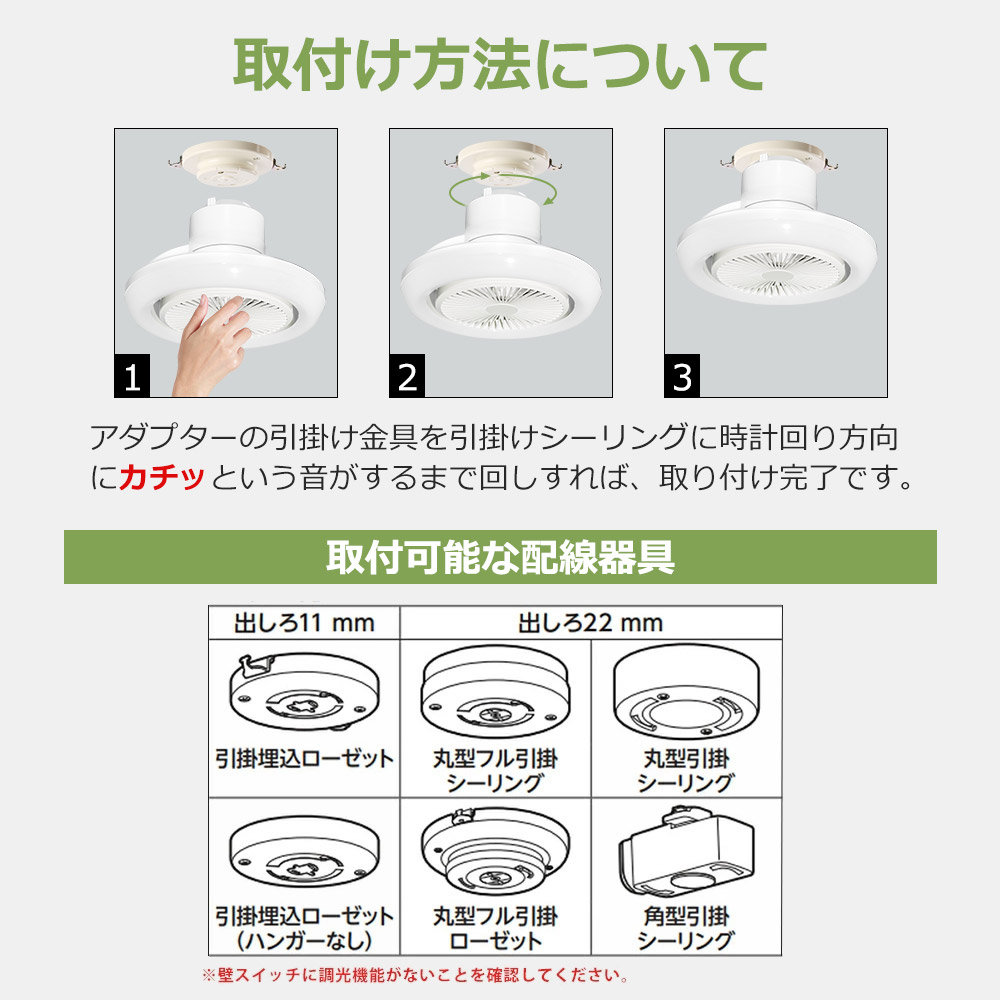 取付け方法について

1

2

3

アダプターの引掛け金具を引掛けシーリングに時計回り方向にカチッという音がするまで回しすれば、取り付け完了です。

取付可能な配線器具

| 出しろ11 mm | 出しろ22 mm | |
|---|---|---|
| 引掛埋込ローゼット | 丸型フル引掛シーリング | 丸型引掛シーリング |
| 引掛埋込ローゼット（ハンガーなし） | 丸型フル引掛ローゼット | 角型引掛シーリング |

※壁スイッチに調光機能がないことを確認してください。