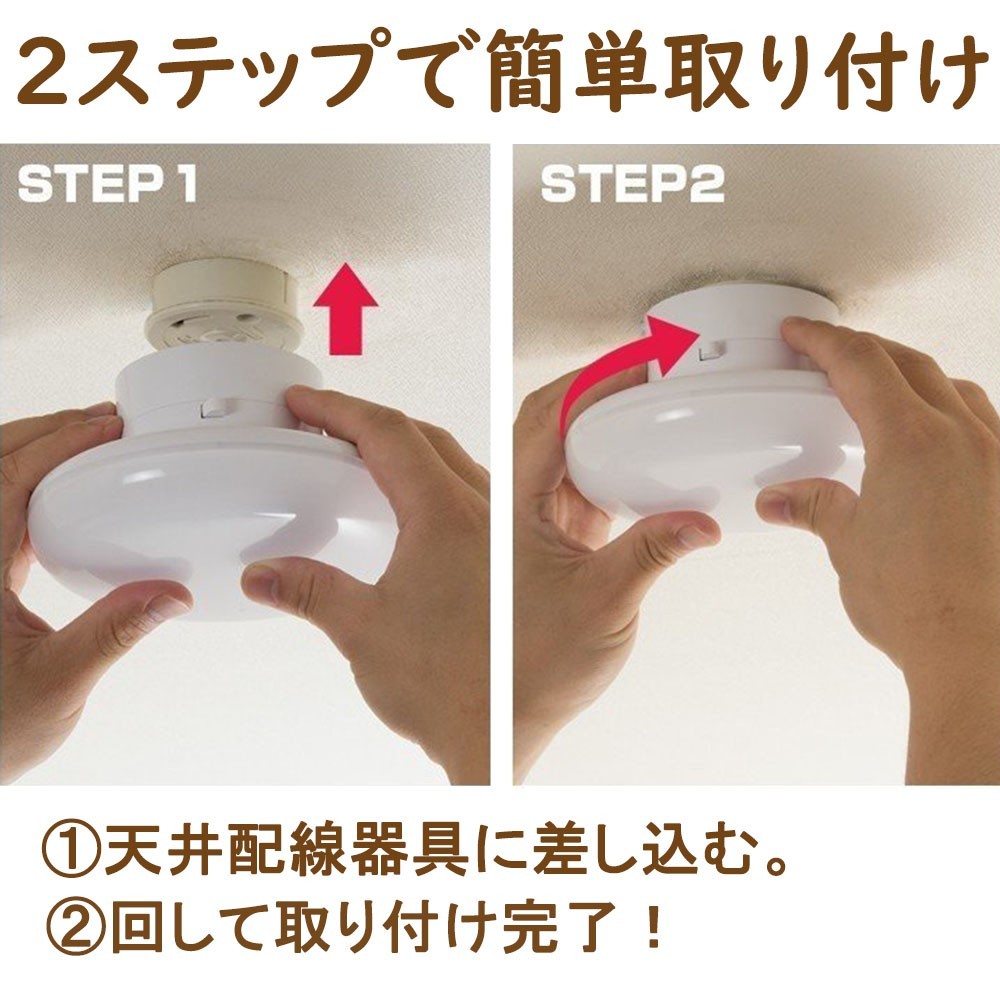 2ステップで簡単取り付け

STEP 1

STEP2

①天井配線器具に差し込む。
②回して取り付け完了！