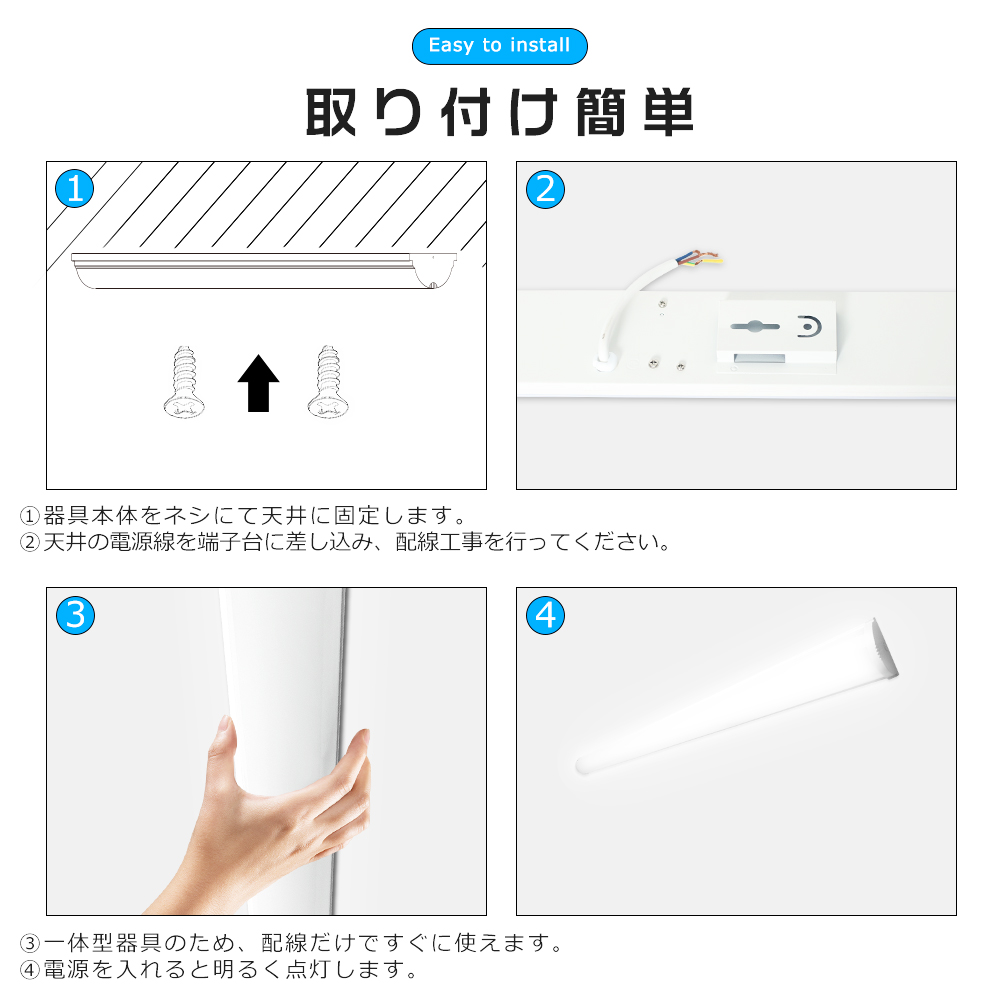 Easy to install

取り付け簡単

1

2

①器具本体をネシにて天井に固定します。
②天井の電源線を端子台に差し込み、配線工事を行ってください。

3

4

③一体型器具のため、配線だけですぐに使えます。
④電源を入れると明るく点灯します。