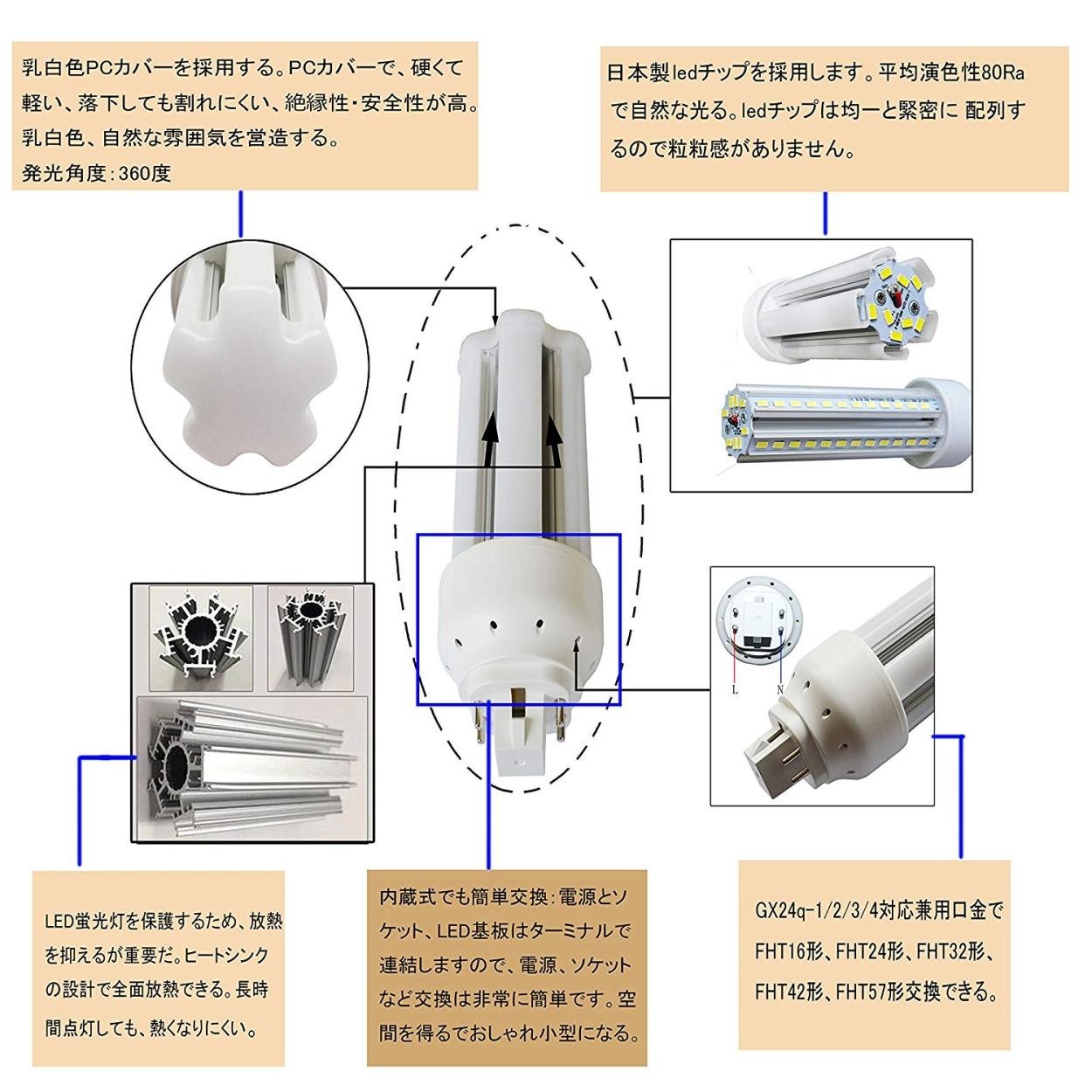 乳白色PCカバーを採用する。PCカバーで、硬くて軽い、落下しても割れにくい、絶縁性･安全性が高。乳白色、自然な雰囲気を営造する。
発光角度:360度

日本製ledチップを採用します。平均演色性80Raで自然な光る。ledチップは均一と緊密に 配列するので粒粒感がありません。

L

N

LED蛍光灯を保護するため、放熱を抑えるが重要だ。ヒートシンクの設計で全面放熱できる。長時間点灯しても、熱くなりにくい。

内蔵式でも簡単交換:電源とソケット、LED基板はターミナルで連結しますので、電源、ソケットなど交換は非常に簡単です。空間を得るでおしゃれ小型になる。

GX24q-1/2/3/4対応兼用口金でFHT16形、FHT24形、FHT32形、FHT42形、FHT57形交換できる。