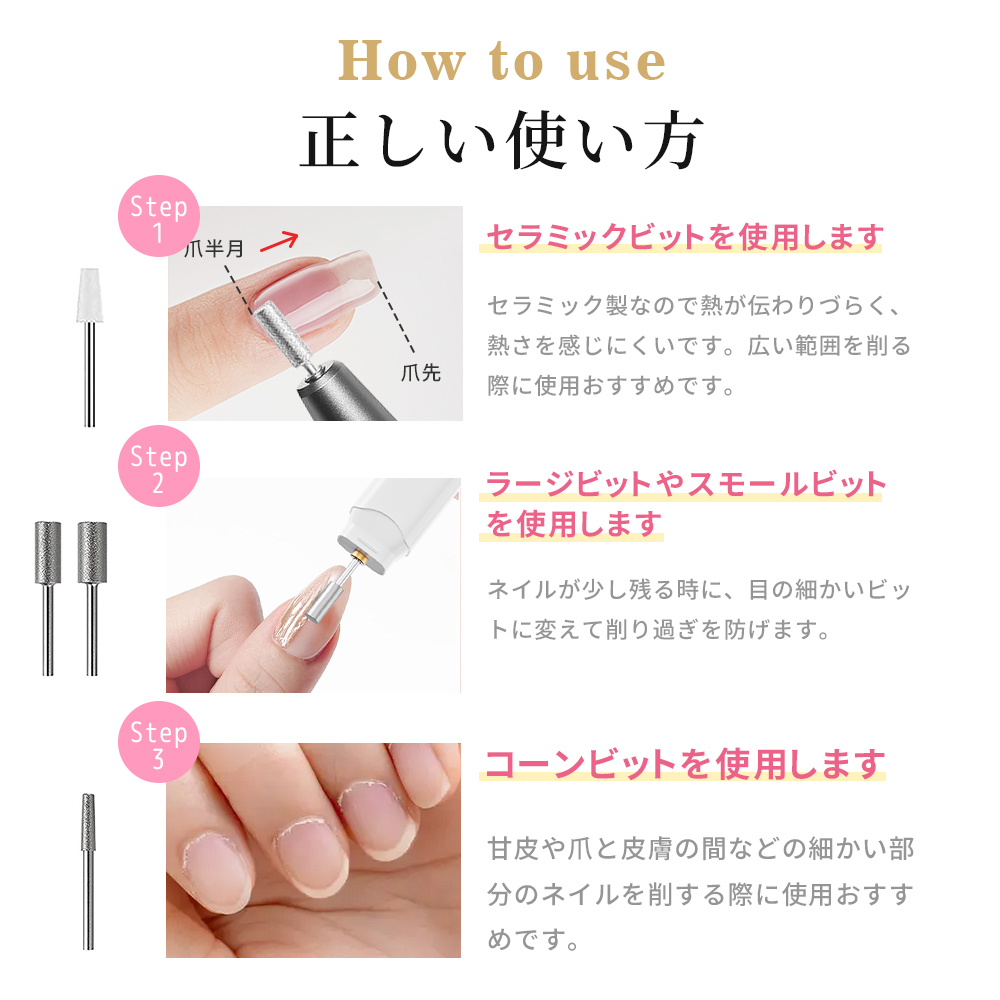 How to use
正しい使い方

Step 1

爪半月

爪先

セラミックビットを使用します

セラミック製なので熱が伝わりづらく、熱さを感じにくいです。広い範囲を削る際に使用おすすめです。

Step 2

ラージビットやスモールビットを使用します

ネイルが少し残る時に、目の細かいビットに変えて削り過ぎを防げます。

Step 3

コーンビットを使用します

甘皮や爪と皮膚の間などの細かい部分のネイルを削する際に使用おすすめです。