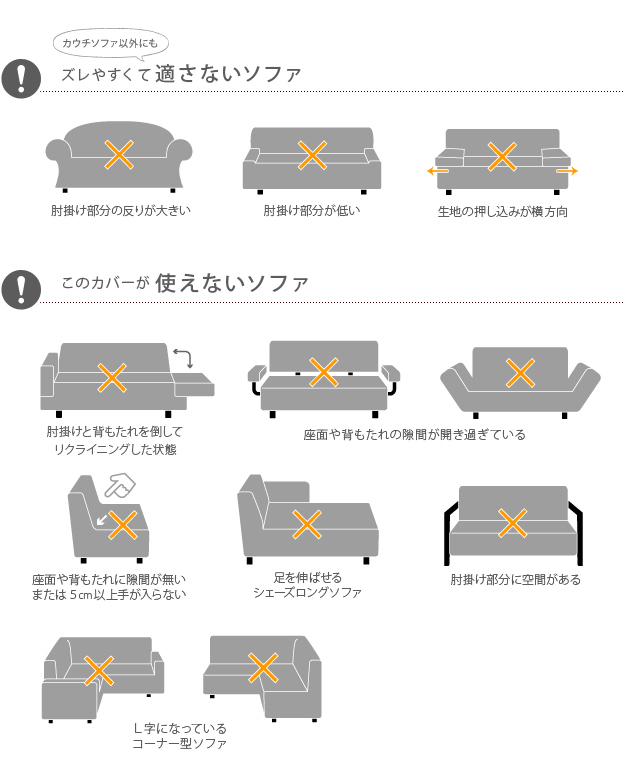 カウチソファ以外にも

ズレやすくて 適さないソファ

肘掛け部分の反りが大きい

肘掛け部分が低い

生地の押し込みが横方向

このカバーが 使えないソファ

肘掛けと背もたれを倒して リクライニングした状態

座面や背もたれの隙間が開き過ぎている

座面や背もたれに隙間が無い または 5cm以上手が入らない

足を伸ばせる シェーズロングソファ

肘掛け部分に空間がある

L字になっている コーナー型ソファ