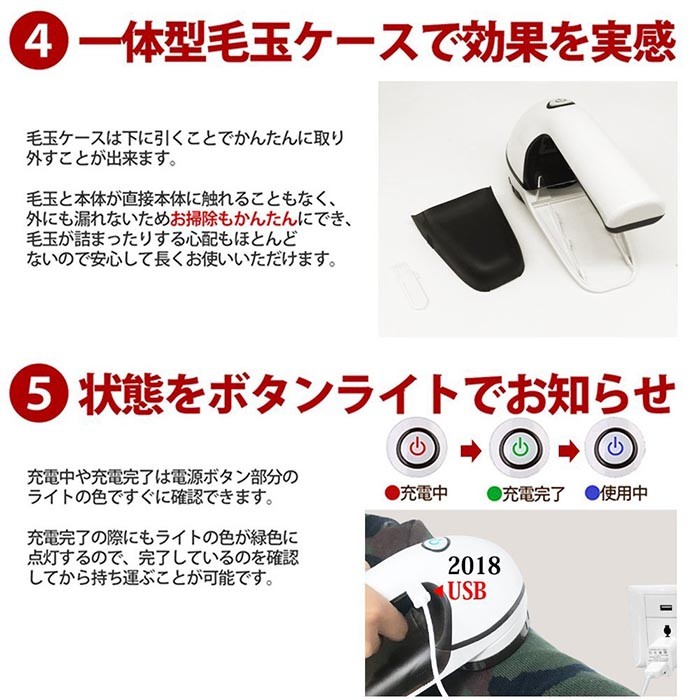 4 一体型毛玉ケースで効果を実感

毛玉ケースは下に引くことでかんたんに取り外すことが出来ます。

毛玉と本体が直接本体に触れることもなく、外にも漏れないためお掃除もかんたんにでき、毛玉が詰まったりする心配もほとんどないので安心して長くお使いいただけます。

5 状態をボタンライトでお知らせ

充電中や充電完了は電源ボタン部分のライトの色ですぐに確認できます。

充電完了の際にもライトの色が緑色に点灯するので、完了しているのを確認してから持ち運ぶことが可能です。

●充電中 ●充電完了 ●使用中

2018
USB