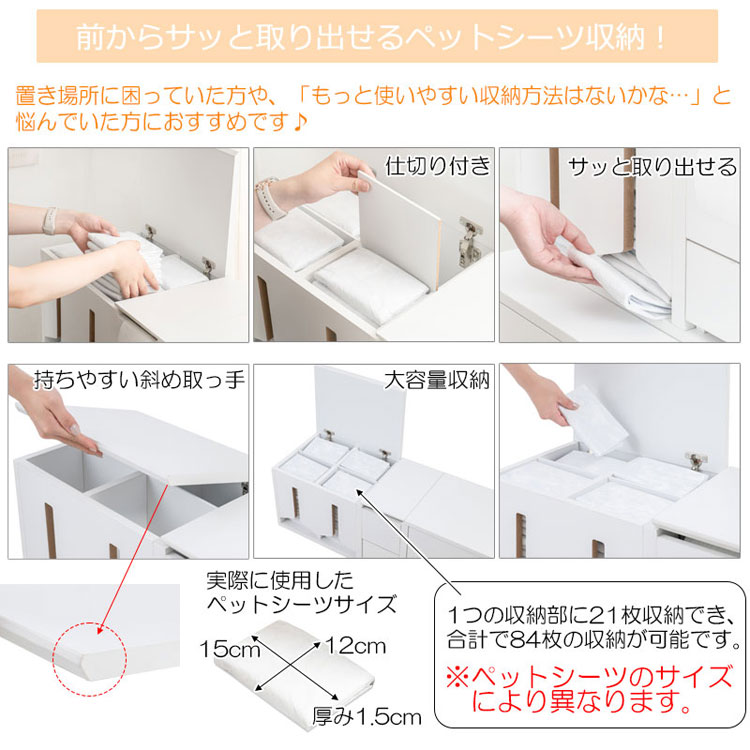 前からサッと取り出せるペットシーツ収納！

置き場所に困っていた方や、「もっと使いやすい収納方法はないかな…」と悩んでいた方におすすめです♪

仕切り付き

サッと取り出せる

持ちやすい斜め取っ手

大容量収納

実際に使用したペットシーツサイズ

15cm

12cm

厚み1.5cm

1つの収納部に21枚収納でき、合計で84枚の収納が可能です。

※ペットシーツのサイズにより異なります。