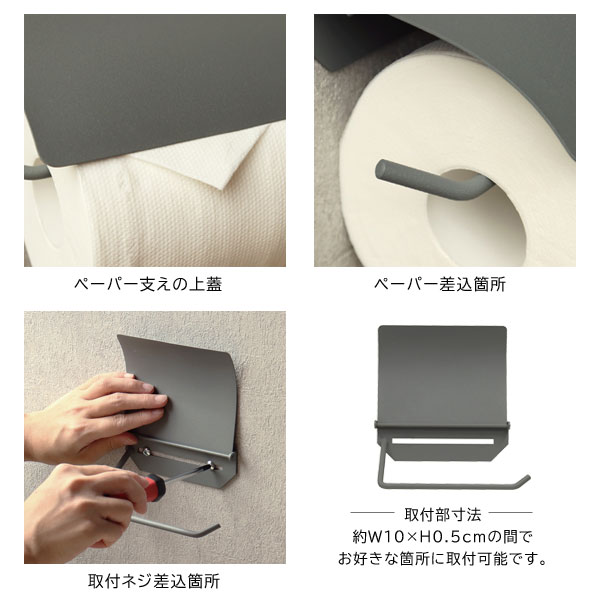 ペーパー支えの上蓋

ペーパー差込箇所

取付ネジ差込箇所

取付部寸法
約W10×H0.5cmの間で
お好きな箇所に取付可能です。