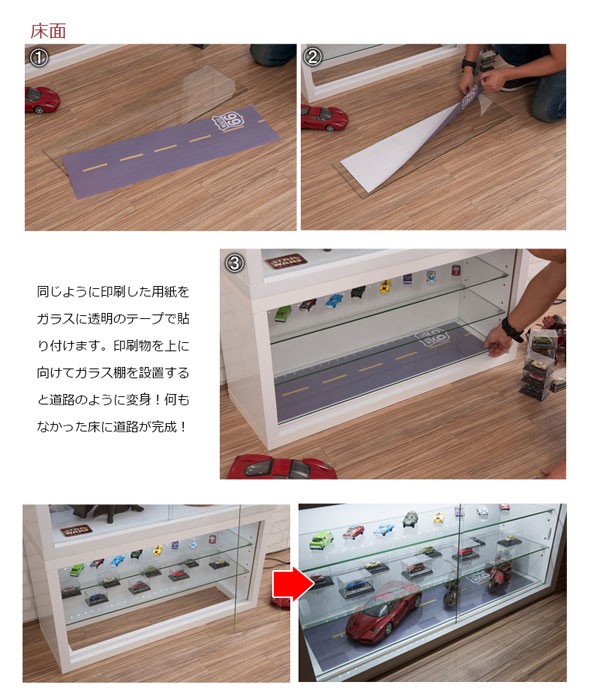 床面

①

②

③

同じように印刷した用紙をガラスに透明のテープで貼り付けます。印刷物を上に向けてガラス棚を設置すると道路のように変身！何もなかった床に道路が完成！