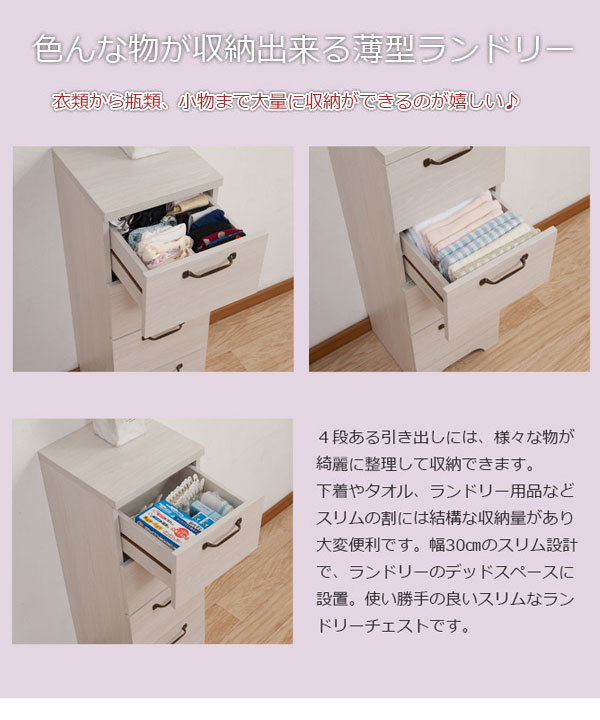 色んな物が収納出来る薄型ランドリー

衣類から瓶類、小物まで大量に収納ができるのが嬉しい♪

４段ある引き出しには、様々な物が綺麗に整理して収納できます。
下着やタオル、ランドリー用品などスリムの割には結構な収納量があり大変便利です。幅30㎝のスリム設計で、ランドリーのデッドスペースに設置。使い勝手の良いスリムなランドリーチェストです。