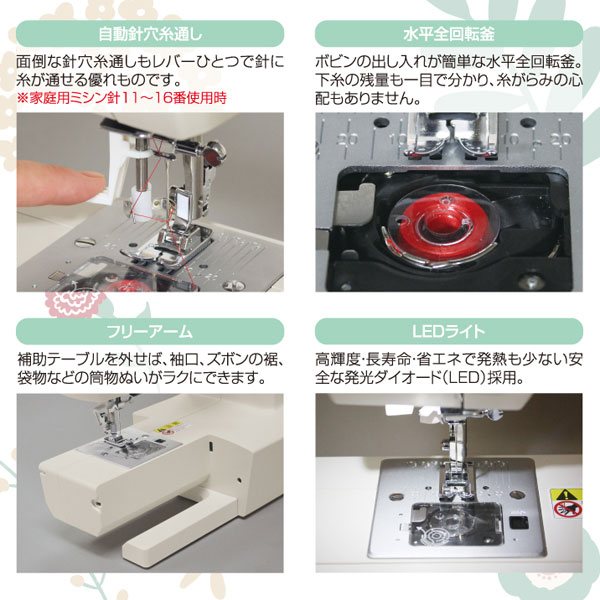 自動針穴糸通し

面倒な針穴糸通しもレバーひとつで針に糸が通せる優れものです。
※家庭用ミシン針11～16番使用時

水平全回転釜

ボビンの出し入れが簡単な水平全回転釜。下糸の残量も一目で分かり、糸がらみの心配もありません。

20 10 10 20

フリーアーム

補助テーブルを外せば、袖口、ズボンの裾、袋物などの筒物ぬいがラクにできます。

LEDライト

高輝度･長寿命･省エネで発熱も少ない安全な発光ダイオード（LED）採用。