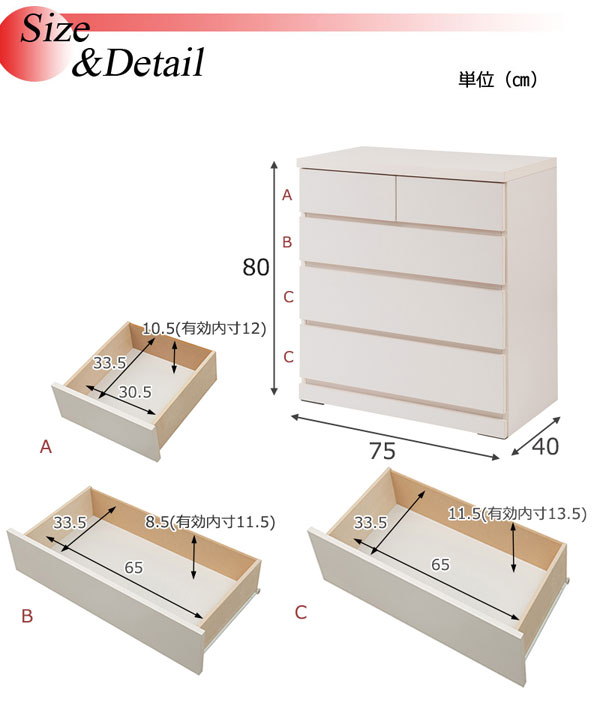 Size
&Detail

単位（㎝）

A
B
C
C
80
75
40

10.5(有効内寸12)
33.5
30.5
A

33.5
8.5(有効内寸11.5)
65
B

33.5
11.5(有効内寸13.5)
65
C