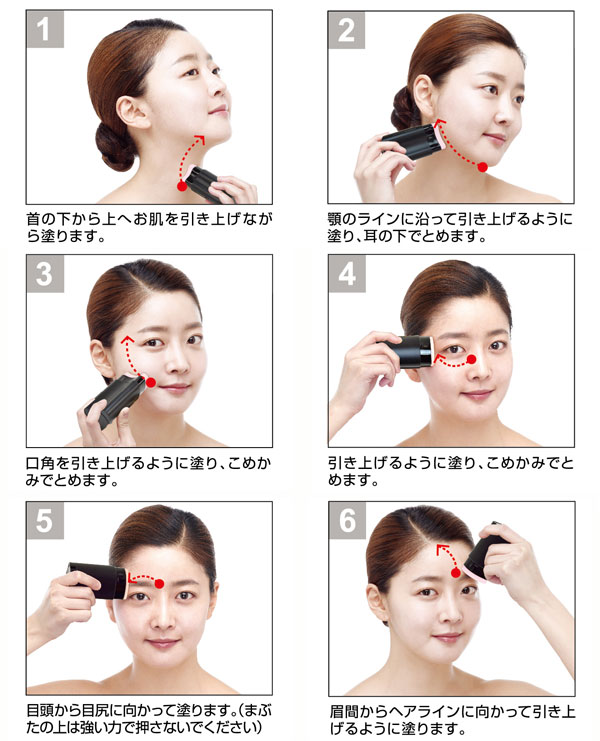 1

首の下から上へお肌を引き上げながら塗ります。

2

顎のラインに沿って引き上げるように塗り、耳の下でとめます。

3

口角を引き上げるように塗り、こめかみでとめます。

4

引き上げるように塗り、こめかみでとめます。

5

目頭から目尻に向かって塗ります。(まぶたの上は強い力で押さないでください)

6

眉間からヘアラインに向かって引き上げるように塗ります。